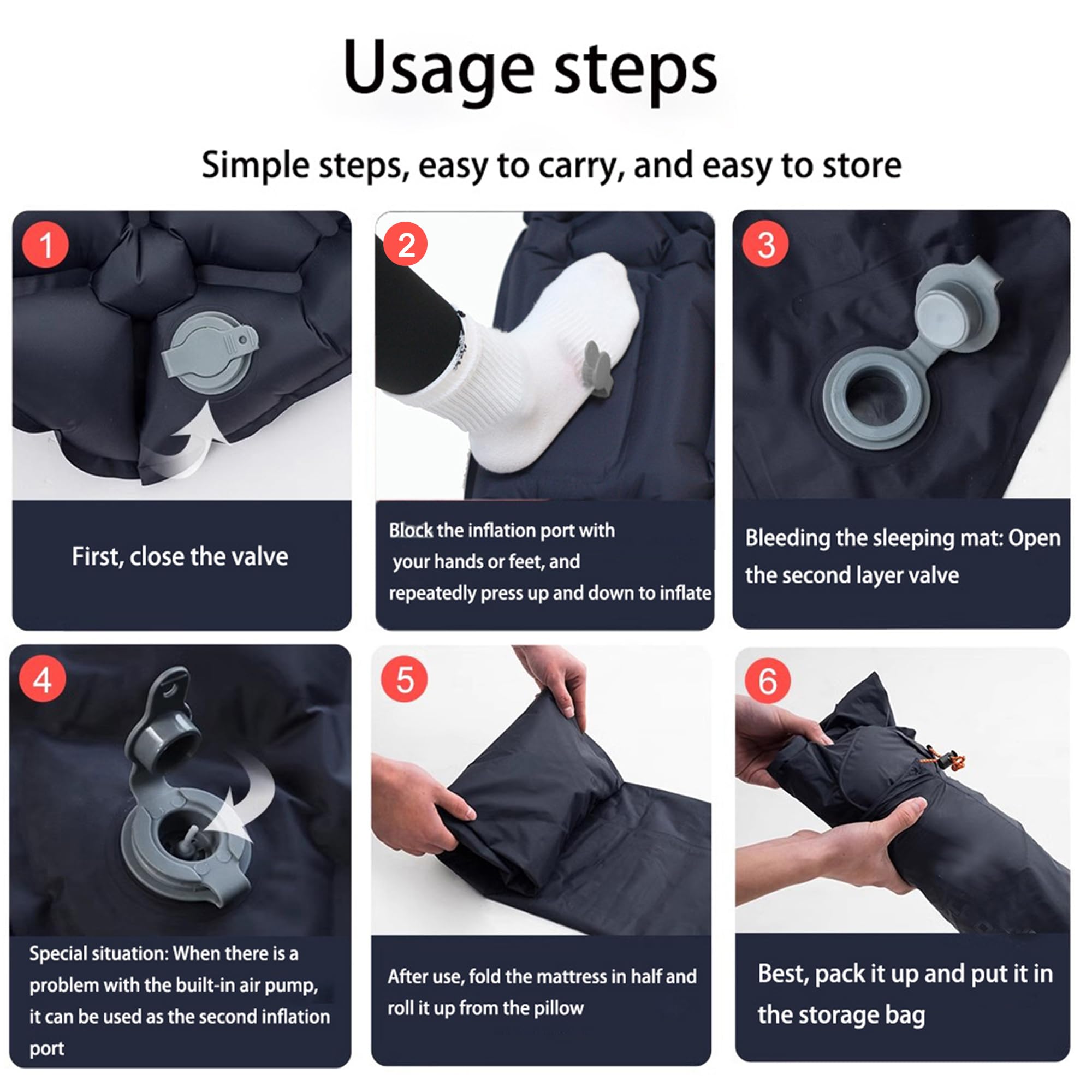 Usage steps

Simple steps, easy to carry, and easy to store

1

First, close the valve

2

Block the inflation port with your hands or feet, and repeatedly press up and down to inflate

3

Bleeding the sleeping mat: Open the second layer valve

4

Special situation: When there is a problem with the built-in air pump, it can be used as the second inflation port

5

After use, fold the mattress in half and roll it up from the pillow

6

Best, pack it up and put it in the storage bag