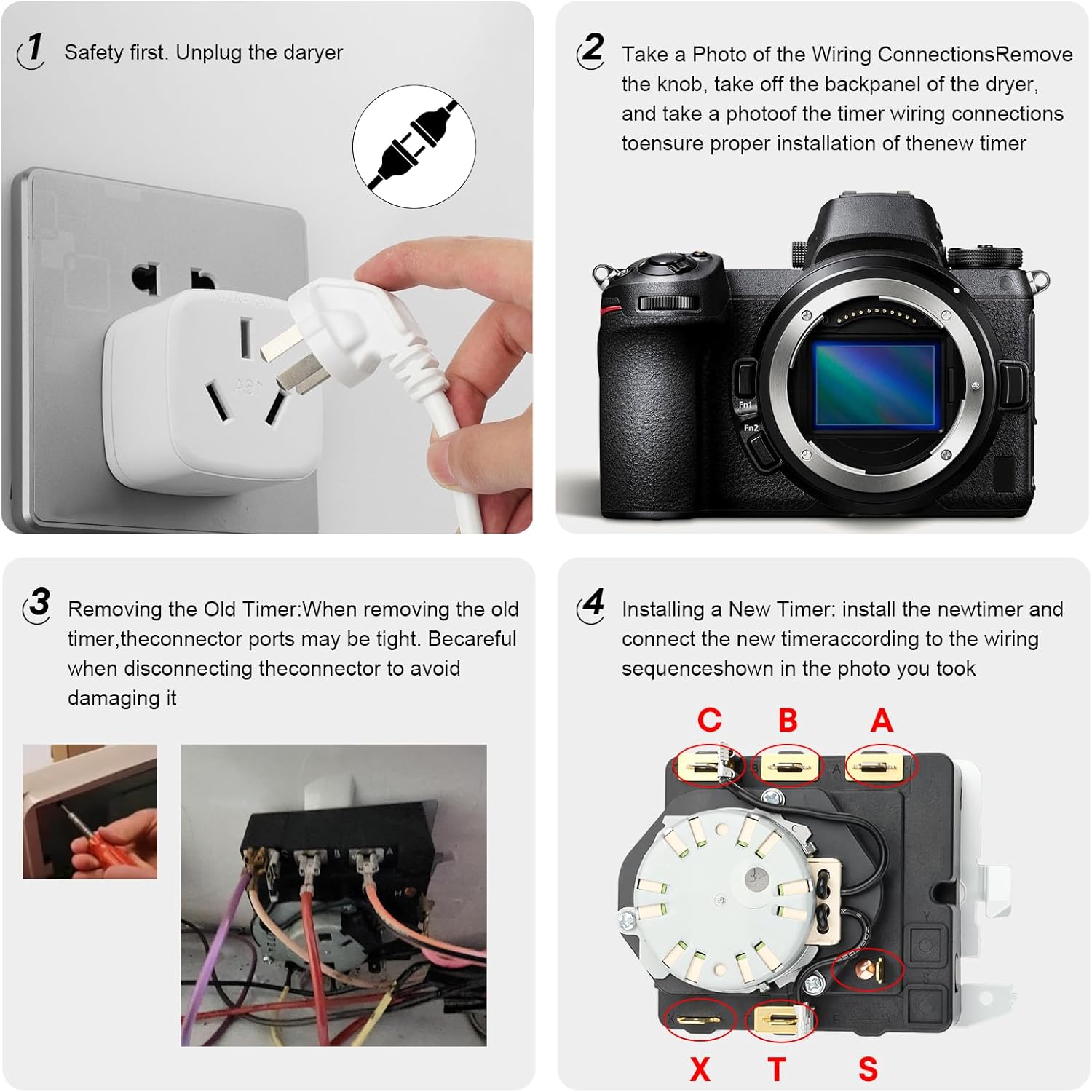 1 Safety first. Unplug the daryer

2 Take a Photo of the Wiring ConnectionsRemove the knob, take off the backpanel of the dryer, and take a photoof the timer wiring connections toensure proper installation of thenew timer

Fn1
Fn2

3 Removing the Old Timer:When removing the old timer,theconnector ports may be tight. Becareful when disconnecting theconnector to avoid damaging it

4 Installing a New Timer: install the newtimer and connect the new timeraccording to the wiring sequenceshown in the photo you took

C B A

X T S