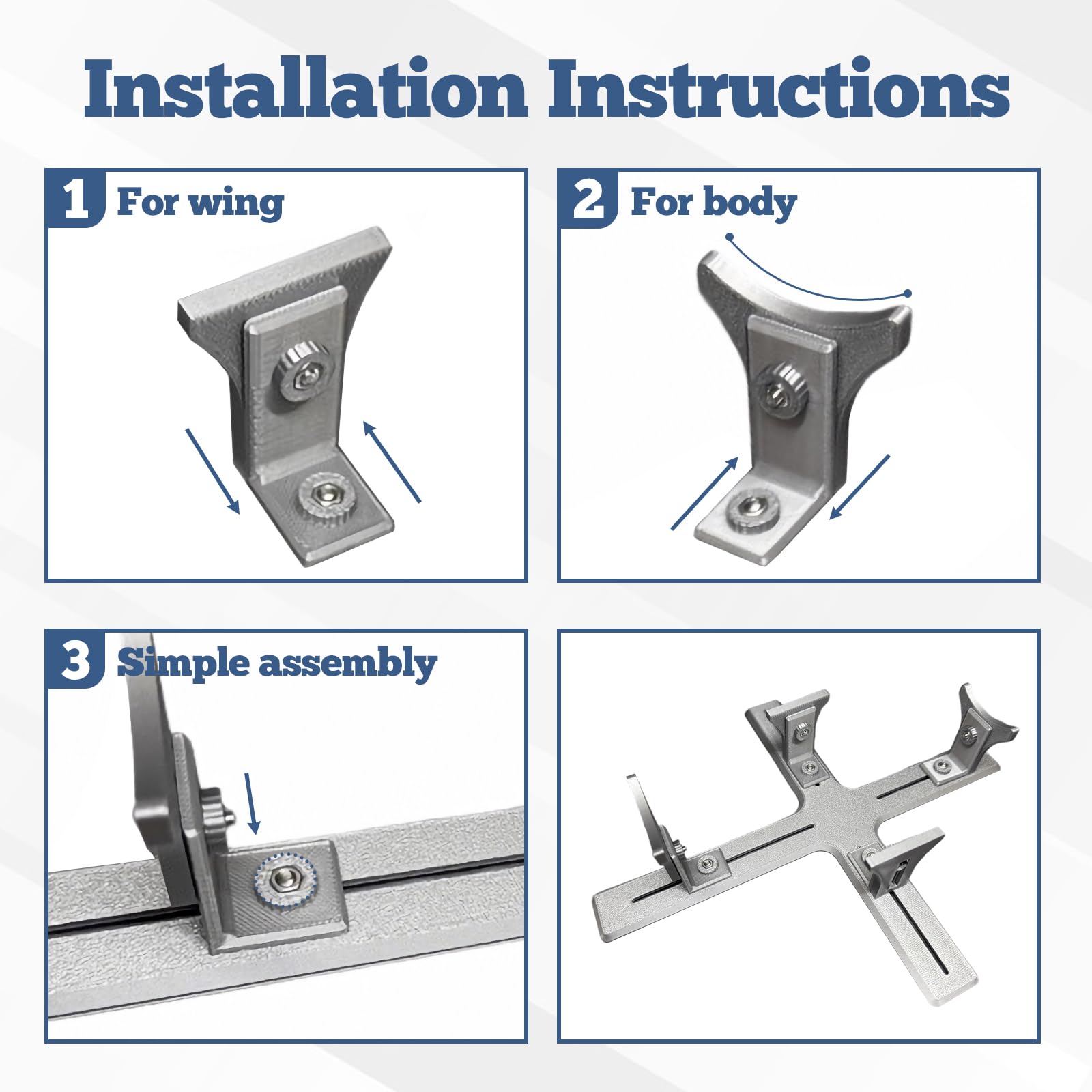 Installation Instructions

1 For wing

2 For body

3 Simple assembly