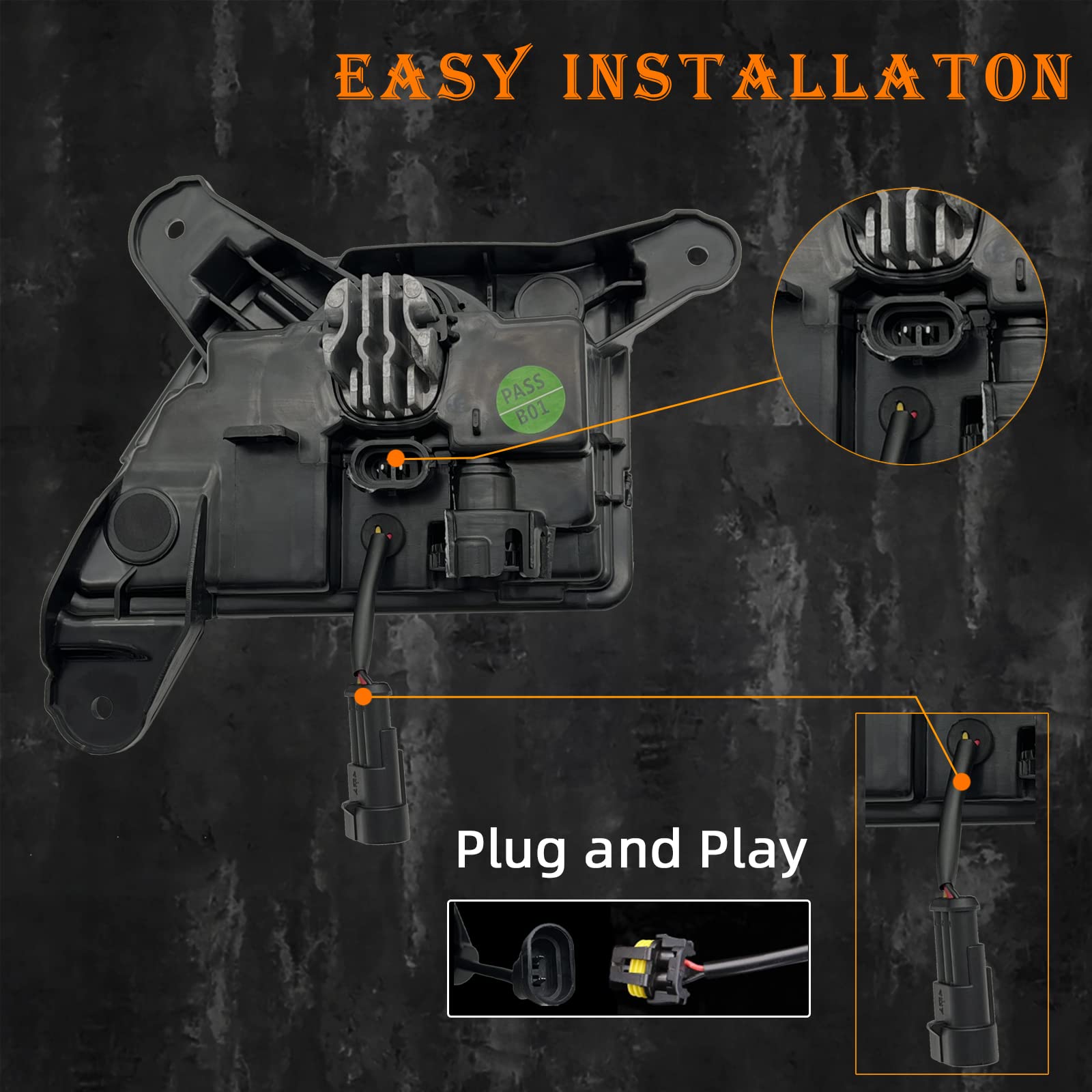 EASY INSTALLATON

PASS
B01

Plug and Play