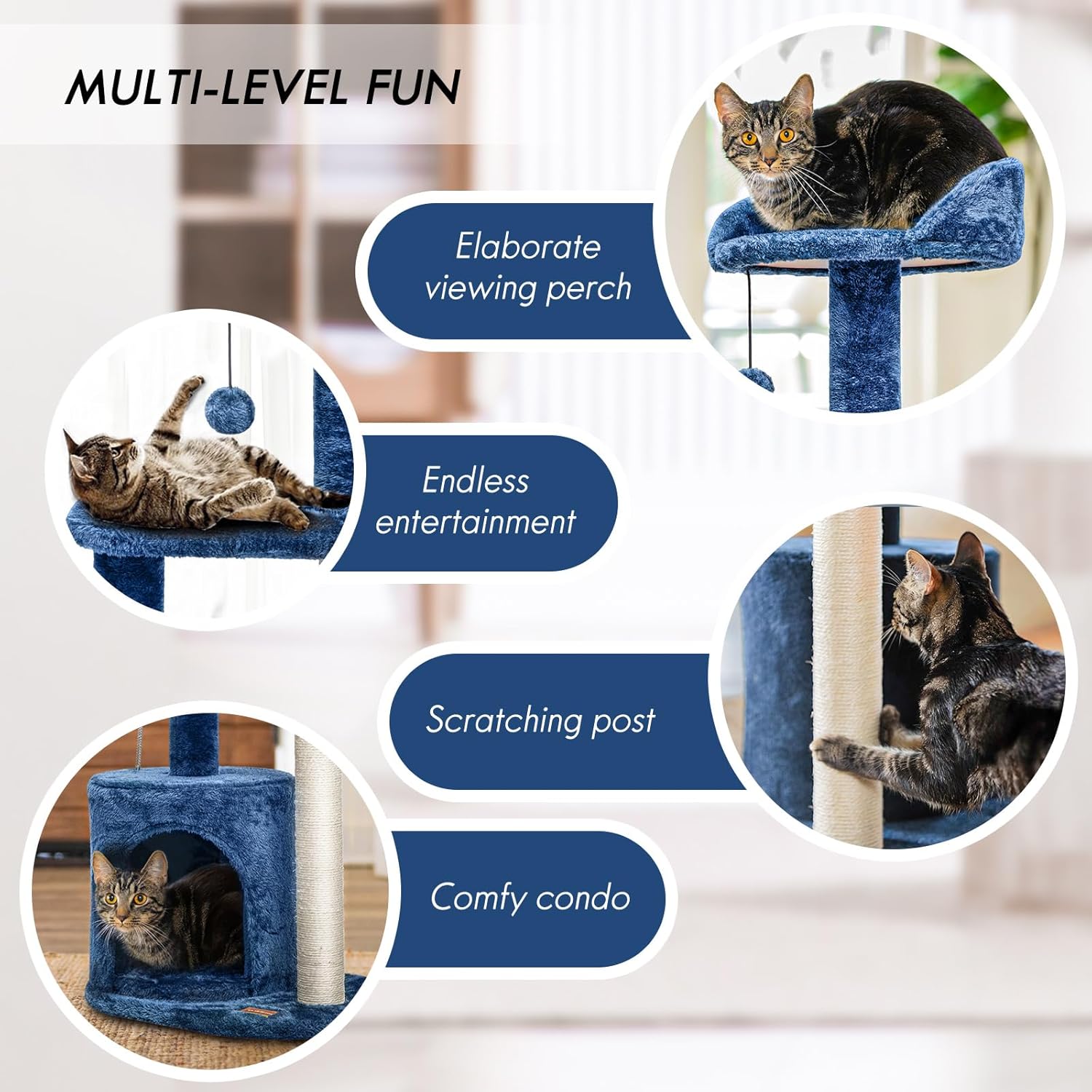 MULTI-LEVEL FUN

Elaborate viewing perch

Endless entertainment

Scratching post

Comfy condo