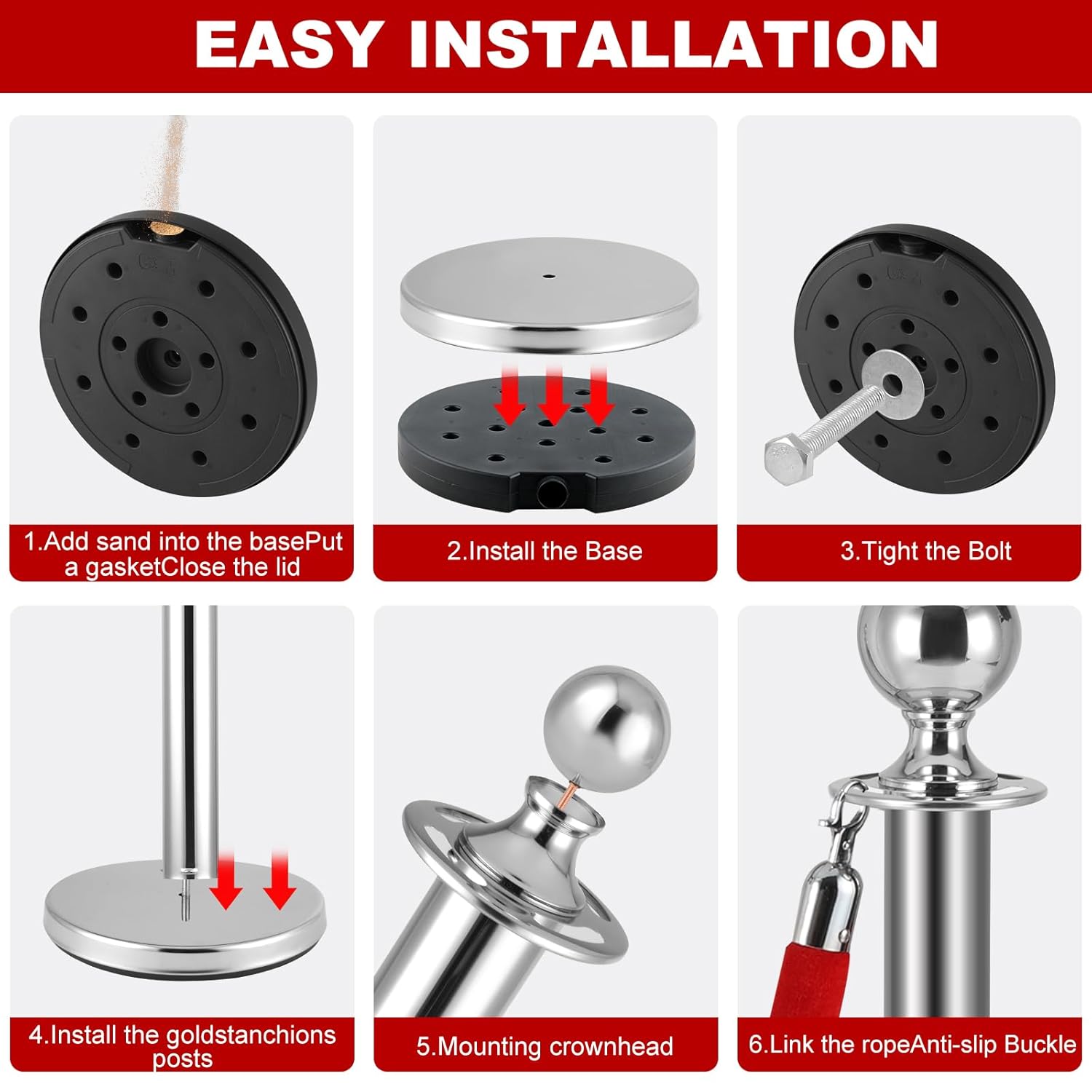 EASY INSTALLATION

1.Add sand into the basePut a gasketClose the lid

2.Install the Base

3.Tight the Bolt

4.Install the goldstanchions posts

5.Mounting crownhead

6.Link the ropeAnti-slip Buckle