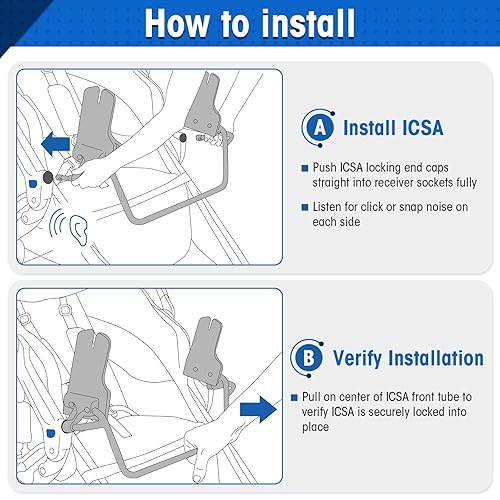 How to install

A Install ICSA

Push ICSA locking end caps straight into receiver sockets fully

Listen for click or snap noise on each side

B Verify Installation

Pull on center of ICSA front tube to verify ICSA is securely locked into place