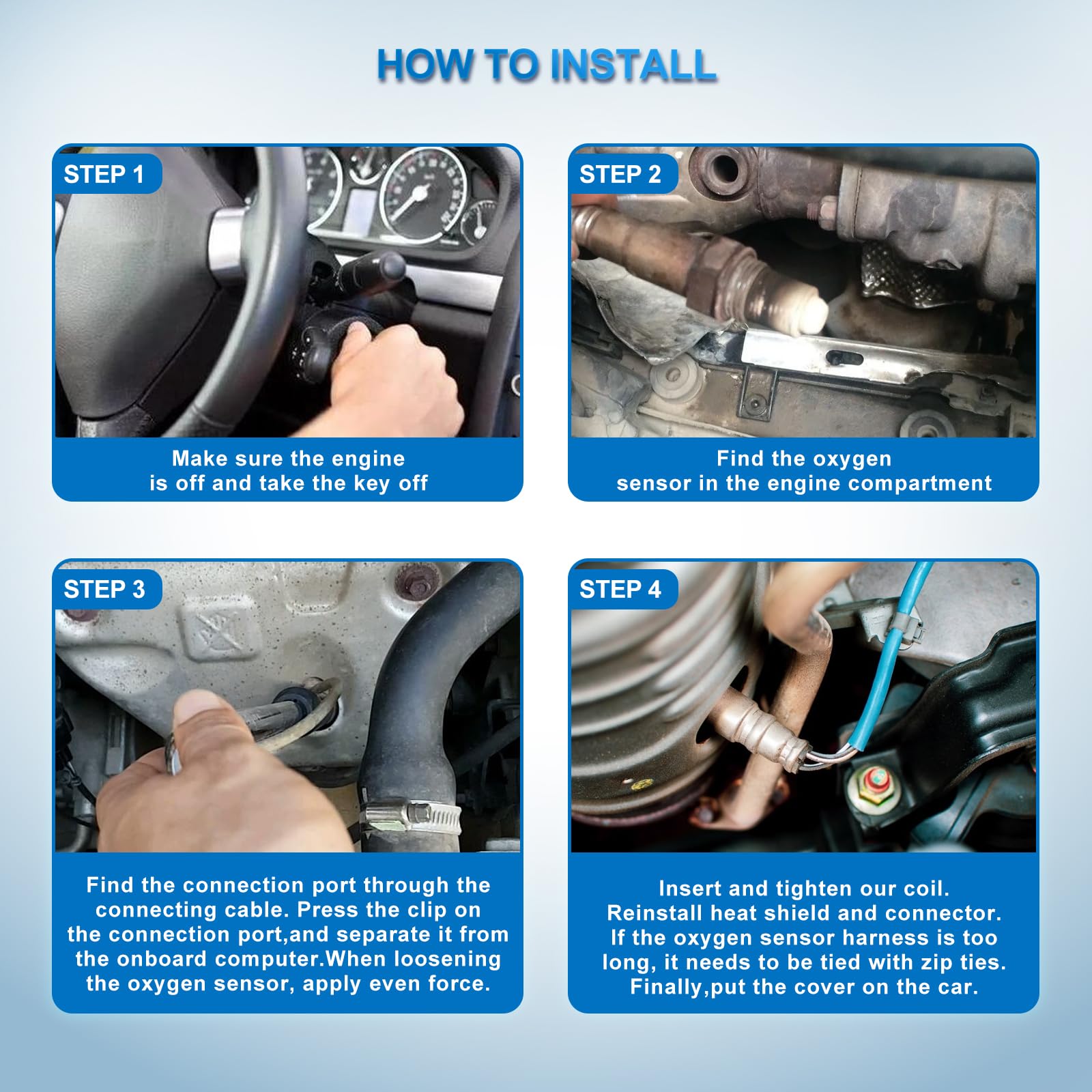 HOW TO INSTALL

STEP 1

Make sure the engine is off and take the key off

STEP 2

Find the oxygen sensor in the engine compartment

STEP 3

Find the connection port through the connecting cable. Press the clip on the connection port,and separate it from the onboard computer.When loosening the oxygen sensor, apply even force.

STEP 4

Insert and tighten our coil. Reinstall heat shield and connector. If the oxygen sensor harness is too long, it needs to be tied with zip ties. Finally,put the cover on the car.