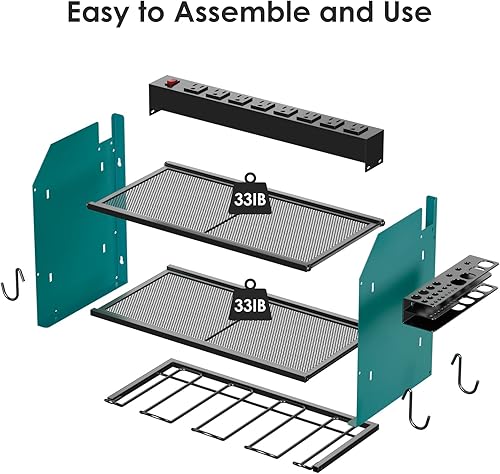 Easy to Assemble and Use

33IB

33IB