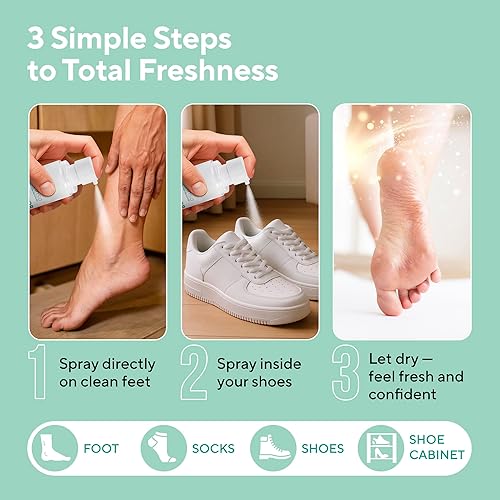 3 Simple Steps to Total Freshness

1 Spray directly on clean feet

2 Spray inside your shoes

3 Let dry — feel fresh and confident

FOOT

SOCKS

SHOES

SHOE CABINET