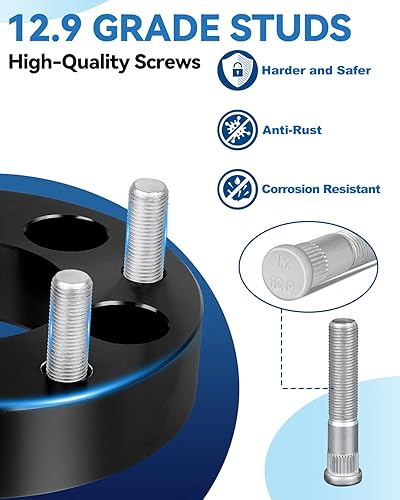 12.9 GRADE STUDS

High-Quality Screws

Harder and Safer

Anti-Rust

Corrosion Resistant

M
12.9