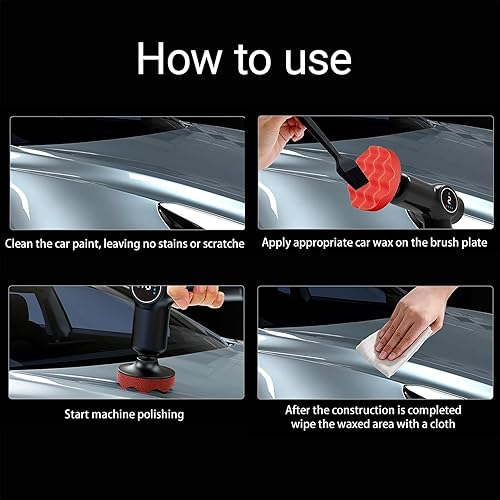 How to use

Clean the car paint, leaving no stains or scratche

Apply appropriate car wax on the brush plate

Start machine polishing

After the construction is completed wipe the waxed area with a cloth