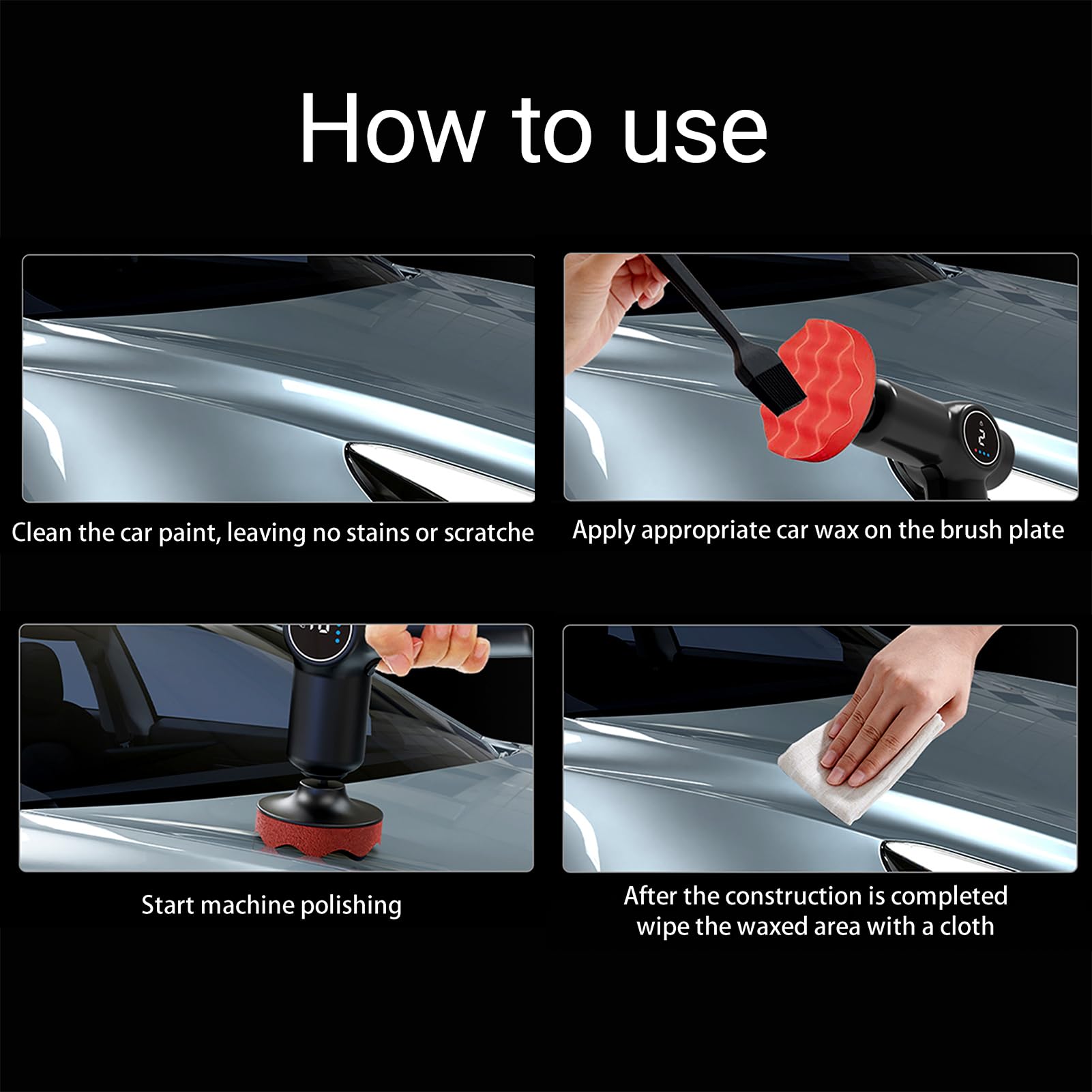 How to use

Clean the car paint, leaving no stains or scratche

Apply appropriate car wax on the brush plate

Start machine polishing

After the construction is completed wipe the waxed area with a cloth