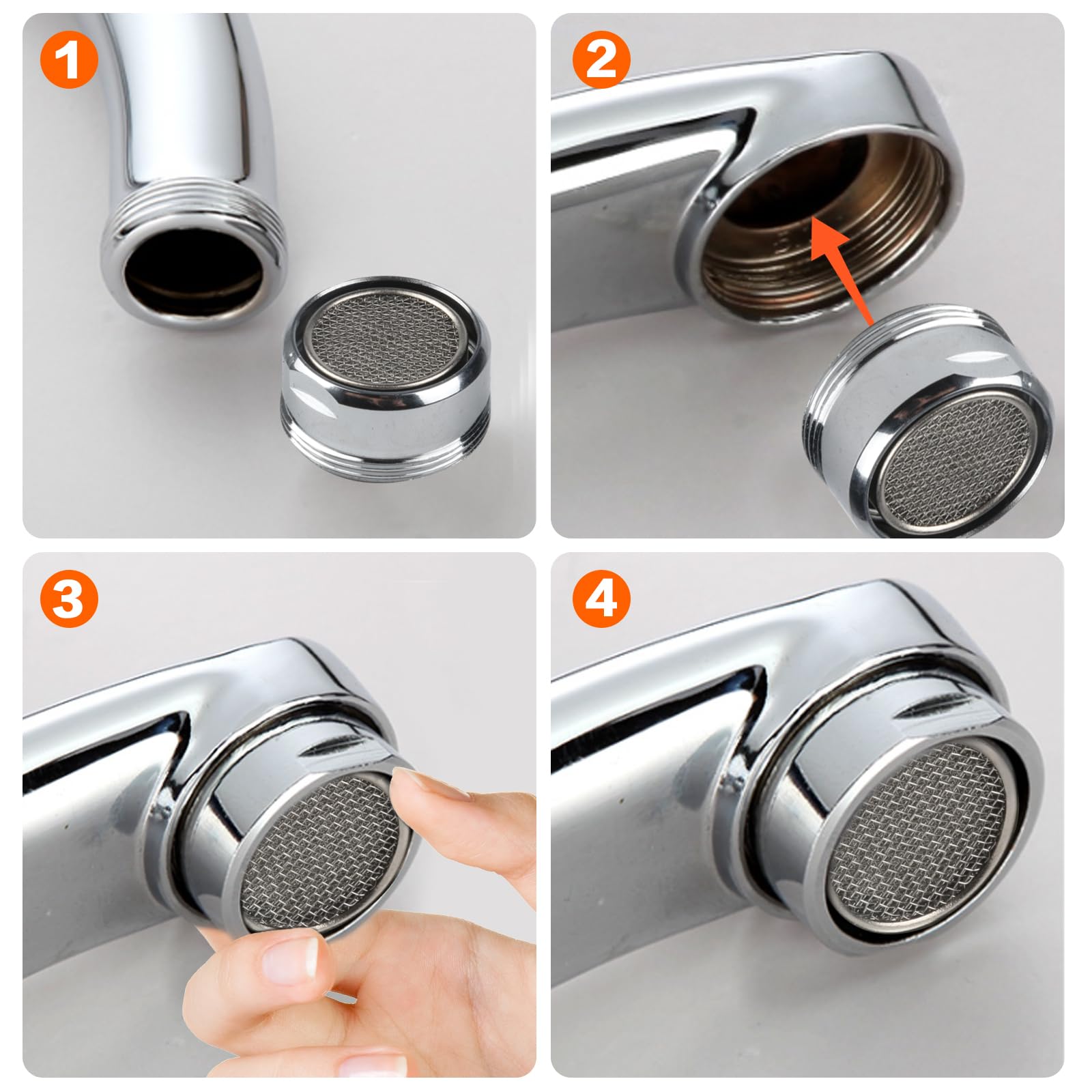 1
2
3
4