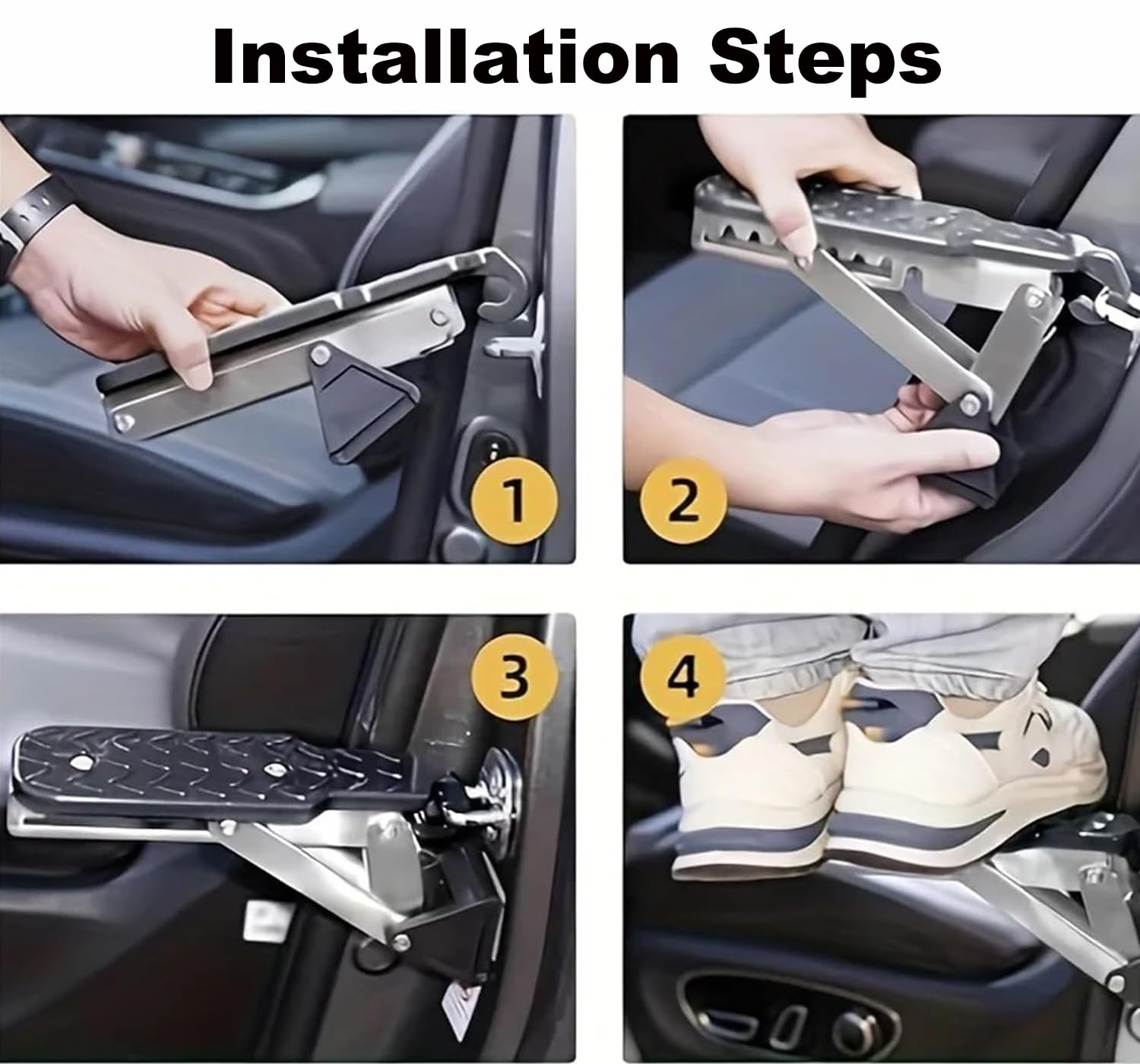 Installation Steps

1

2

3

4