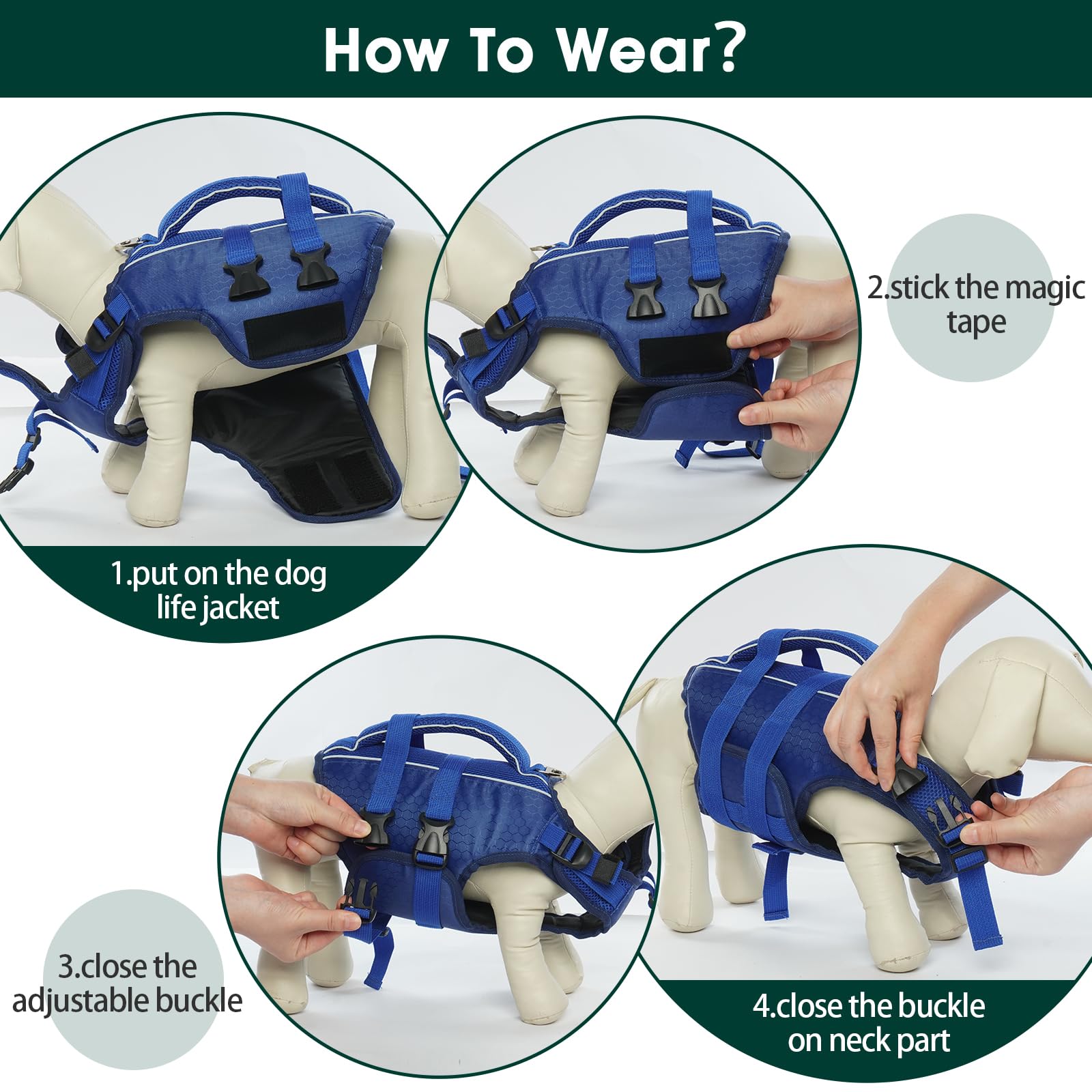 How To Wear?

1.put on the dog life jacket

2.stick the magic tape

3.close the adjustable buckle

4.close the buckle on neck part