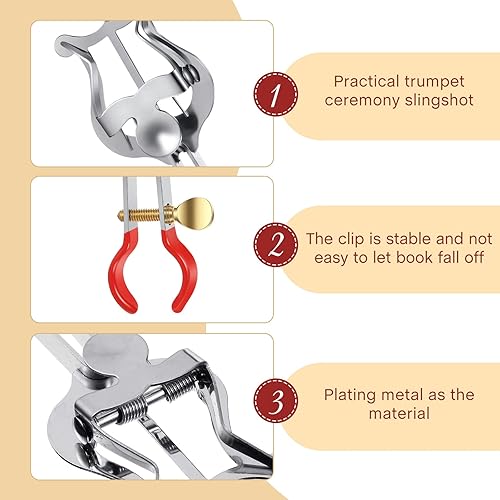 1

Practical trumpet ceremony slingshot

2

The clip is stable and not easy to let book fall off

3

Plating metal as the material