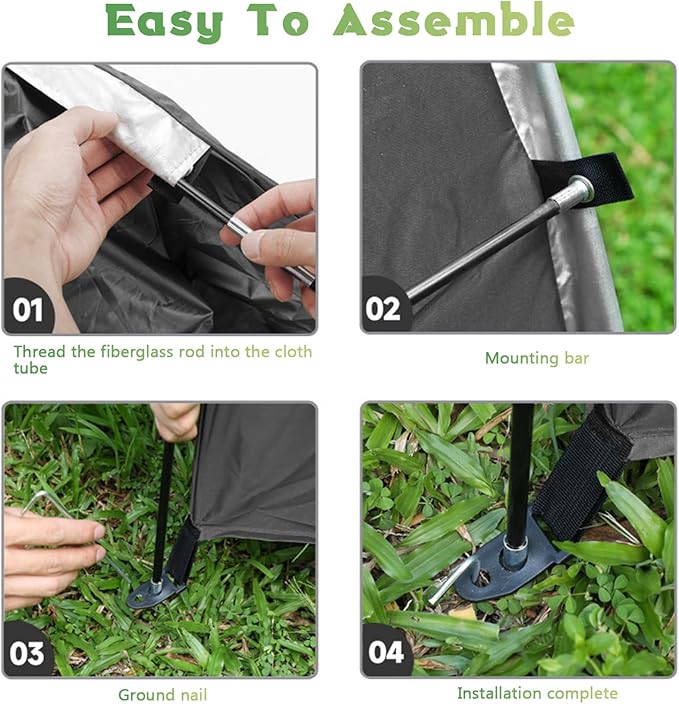 Easy To Assemble

01

Thread the fiberglass rod into the cloth tube

02

Mounting bar

03

Ground nail

04

Installation complete