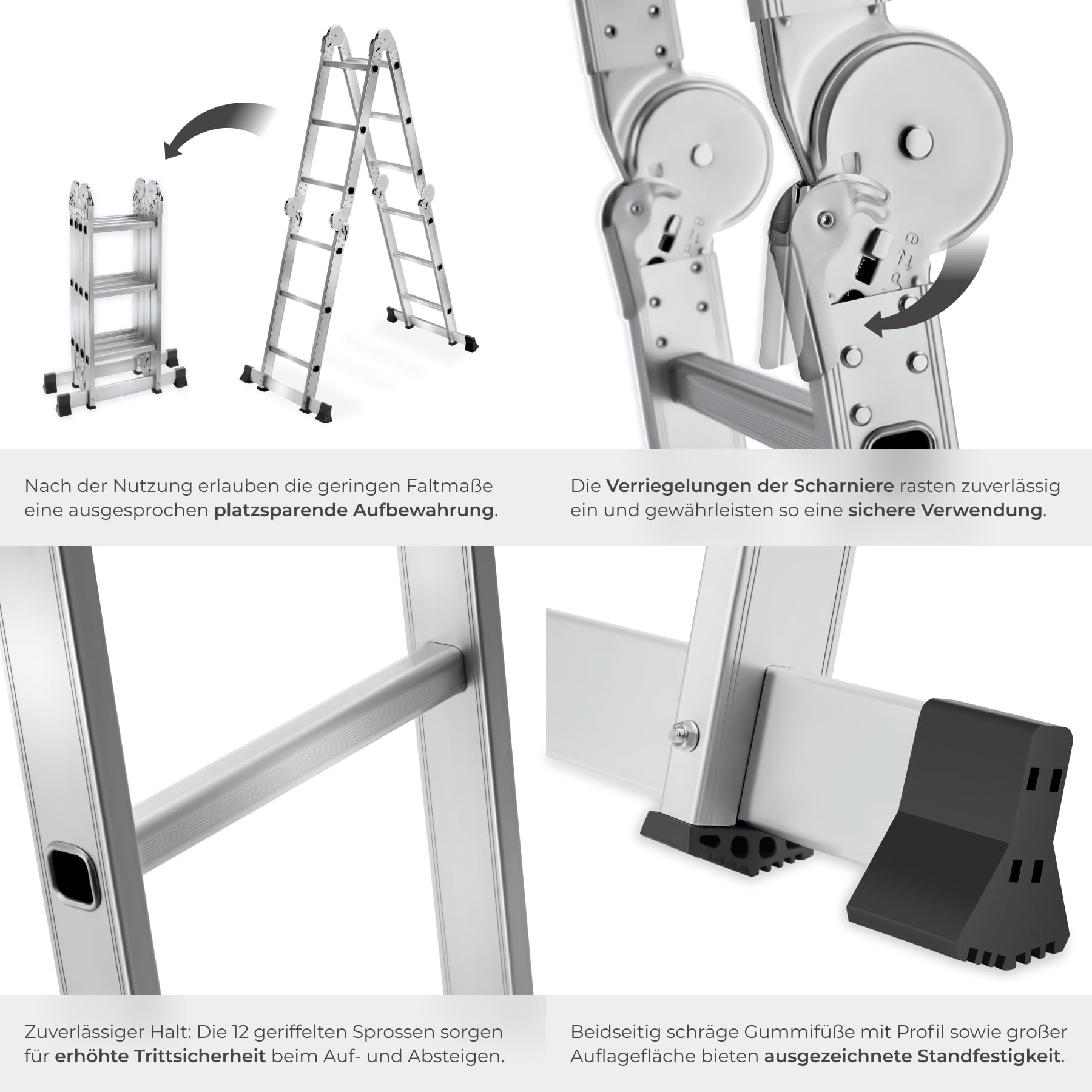 Nach der Nutzung erlauben die geringen Faltmaße eine ausgesprochen platzsparende Aufbewahrung.

Die Verriegelungen der Scharniere rasten zuverlässig ein und gewährleisten so eine sichere Verwendung.

Zuverlässiger Halt: Die 12 geriffelten Sprossen sorgen für erhöhte Trittsicherheit beim Auf- und Absteigen.

Beidseitig schräge Gummifüße mit Profil sowie großer Auflagefläche bieten ausgezeichnete Standfestigkeit.