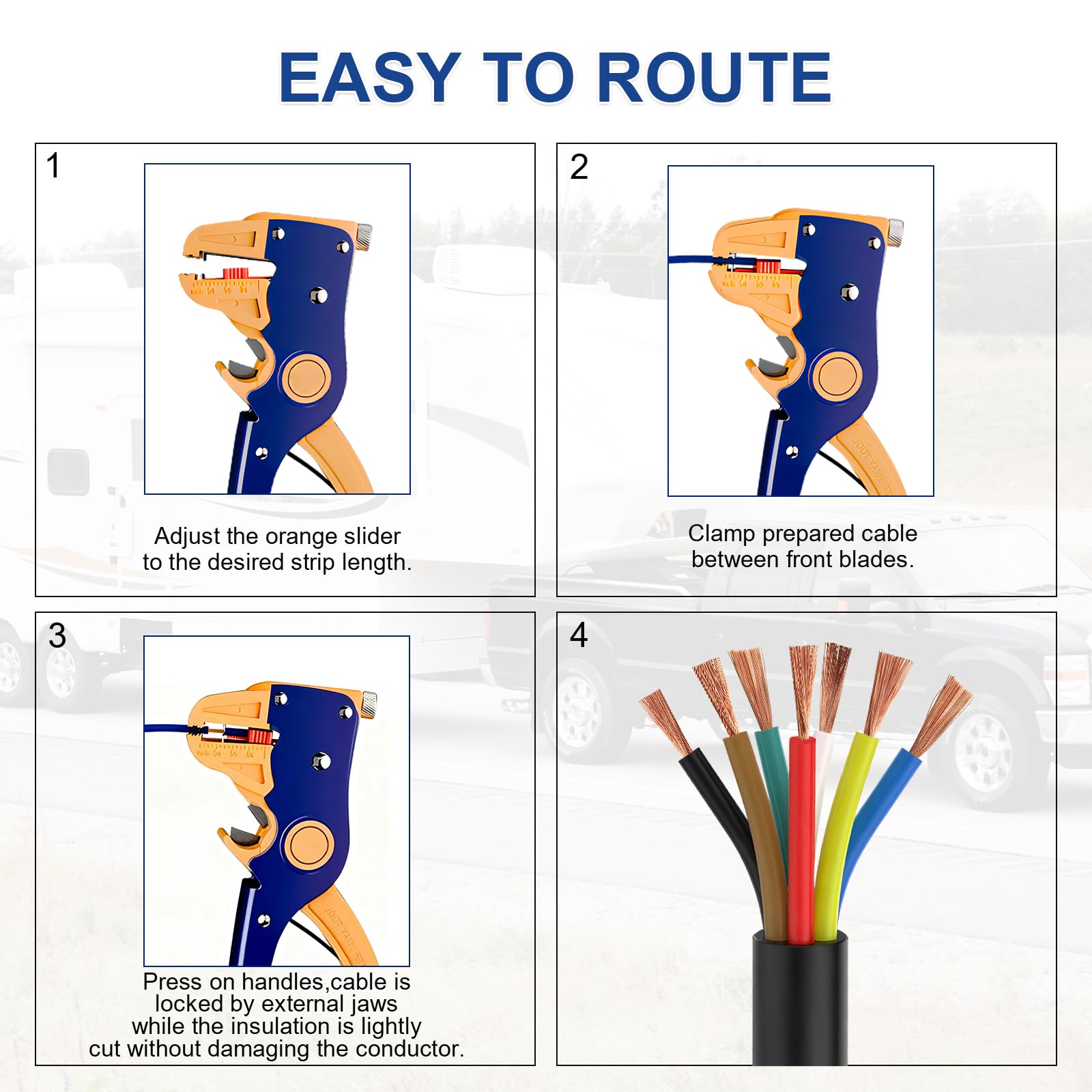 EASY TO ROUTE

1

Adjust the orange slider to the desired strip length.

2

Clamp prepared cable between front blades.

3

Press on handles,cable is locked by external jaws while the insulation is lightly cut without damaging the conductor.

4