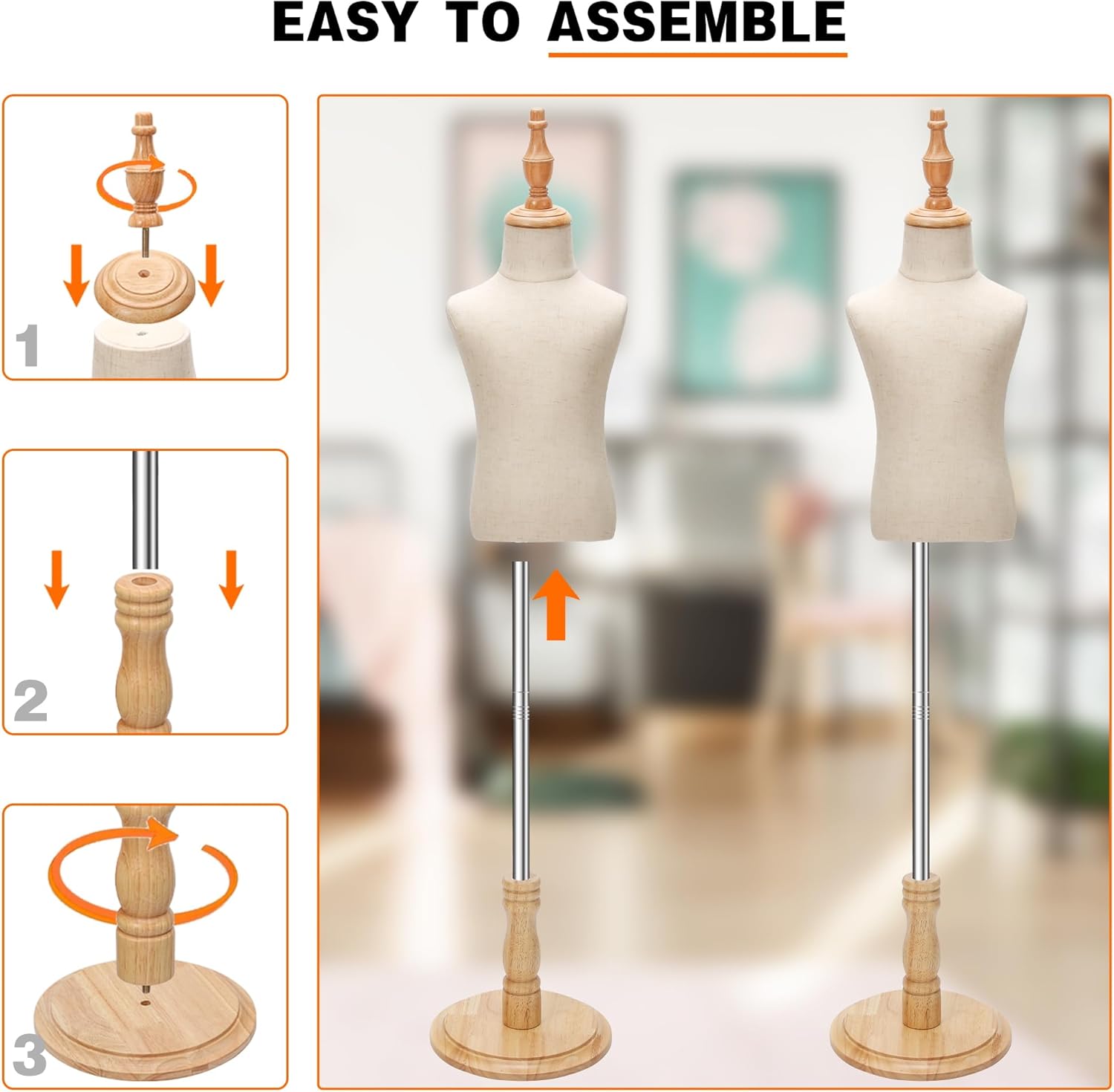 EASY TO ASSEMBLE

1

2

3