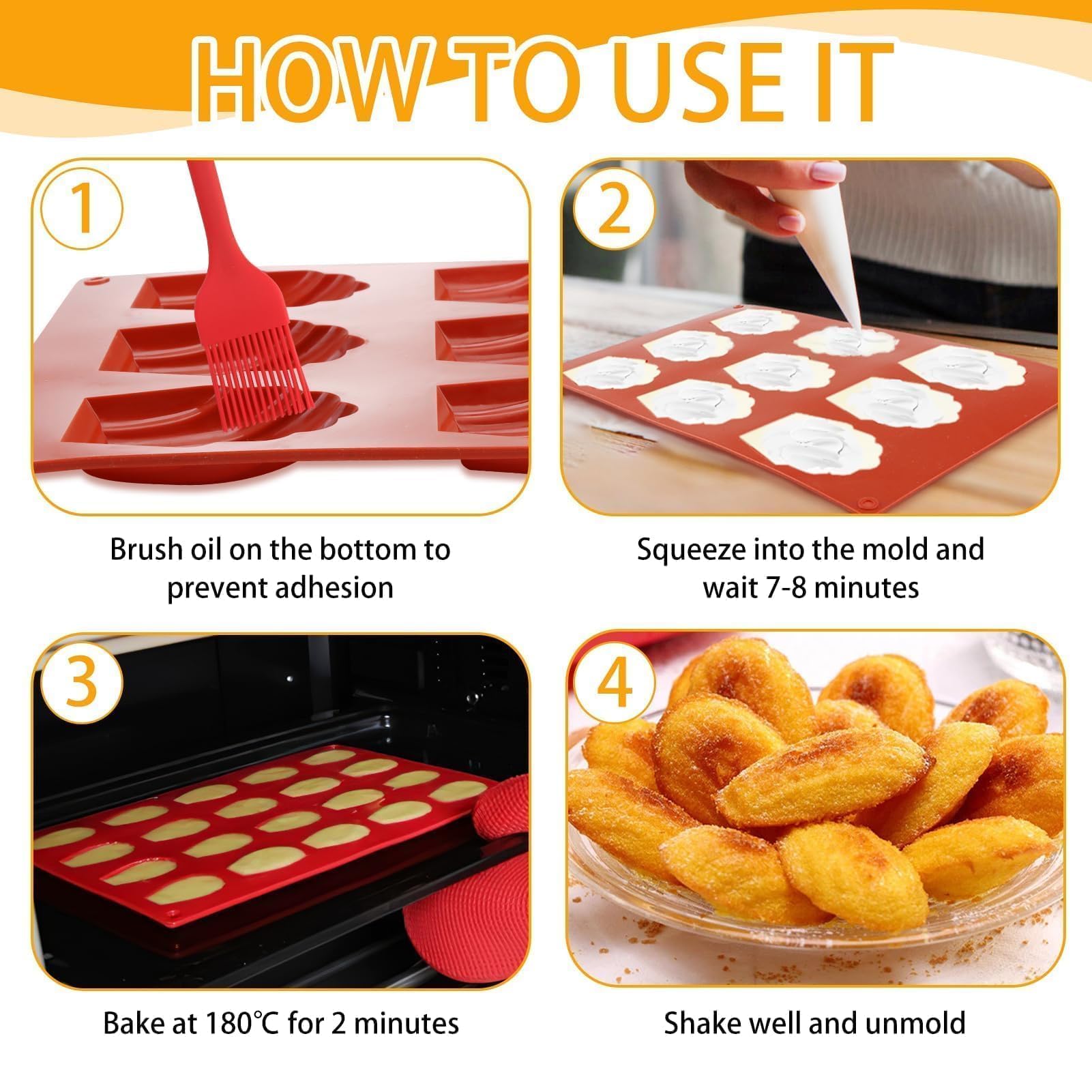 HOW TO USE IT

1

Brush oil on the bottom to prevent adhesion

2

Squeeze into the mold and wait 7-8 minutes

3

Bake at 180℃ for 2 minutes

4

Shake well and unmold