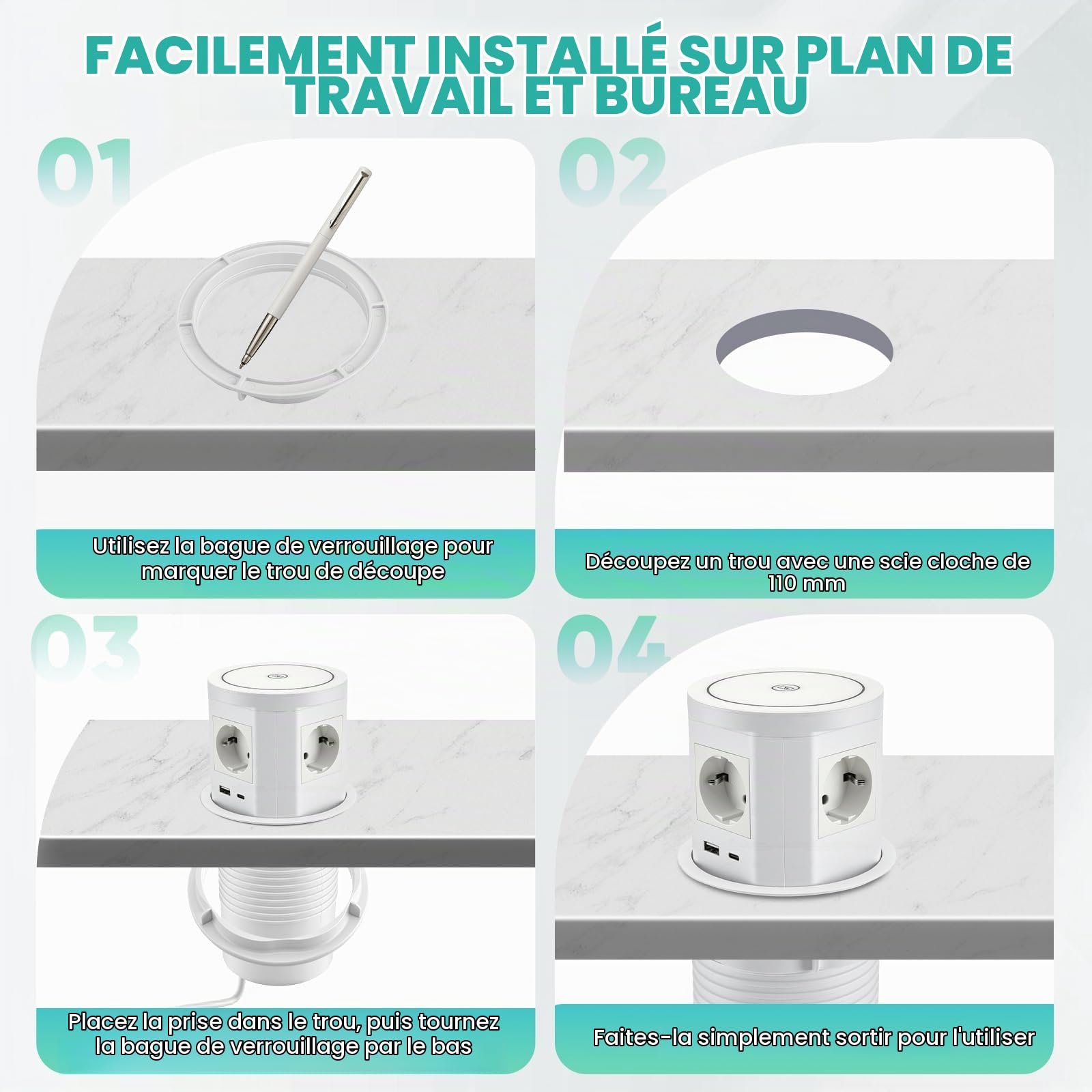 FACILEMENT INSTALLÉ SUR PLAN DE TRAVAIL ET BUREAU

01

Utilisez la bague de verrouillage pour marquer le trou de découpe

02

Découpez un trou avec une scie cloche de 110 mm

03

Placez la prise dans le trou, puis tournez la bague de verrouillage par le bas

04

Faites-la simplement sortir pour l'utiliser