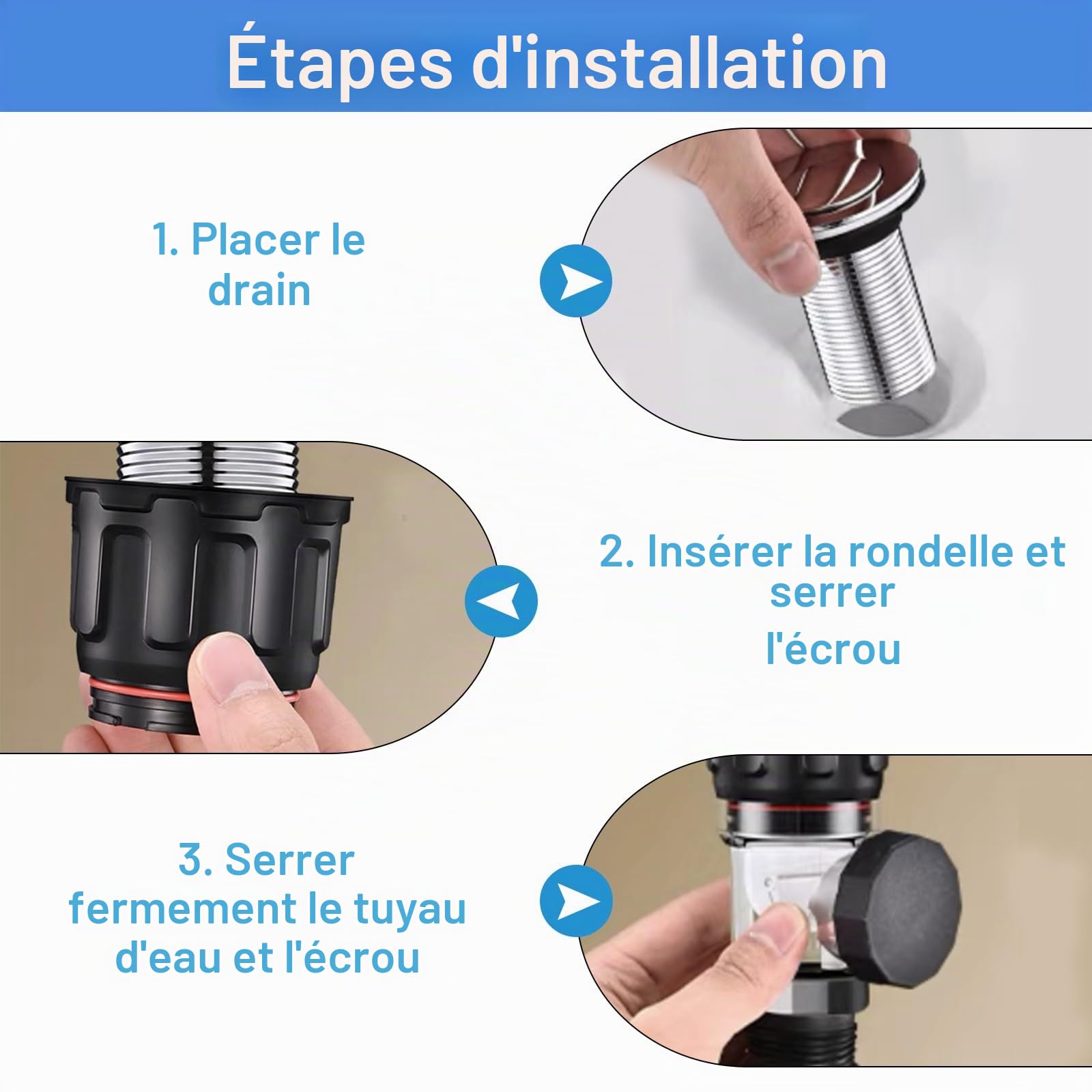 Étapes d'installation

1. Placer le drain

2. Insérer la rondelle et serrer l'écrou

3. Serrer fermement le tuyau d'eau et l'écrou