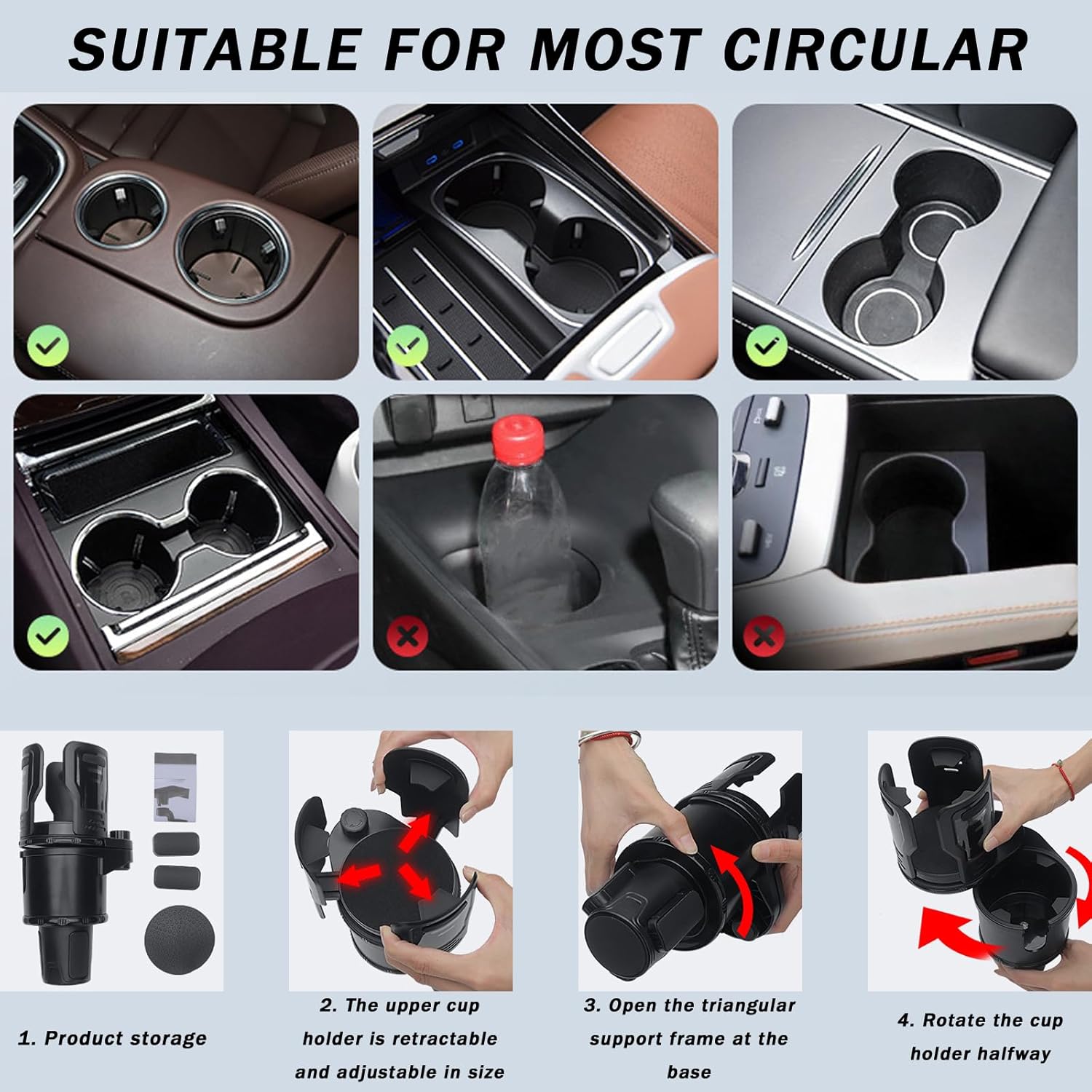 SUITABLE FOR MOST CIRCULAR

1. Product storage

2. The upper cup holder is retractable and adjustable in size

3. Open the triangular support frame at the base

4. Rotate the cup holder halfway