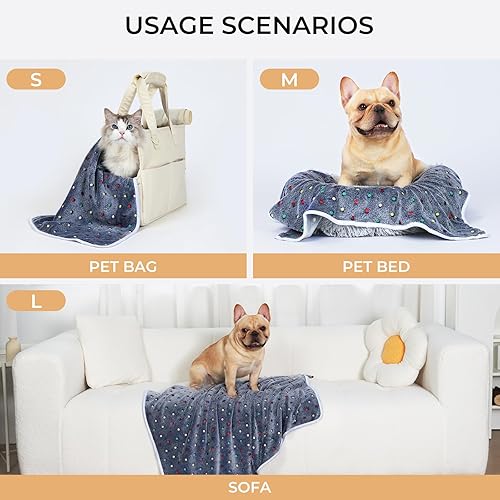 USAGE SCENARIOS

S

PET BAG

M

PET BED

L

SOFA