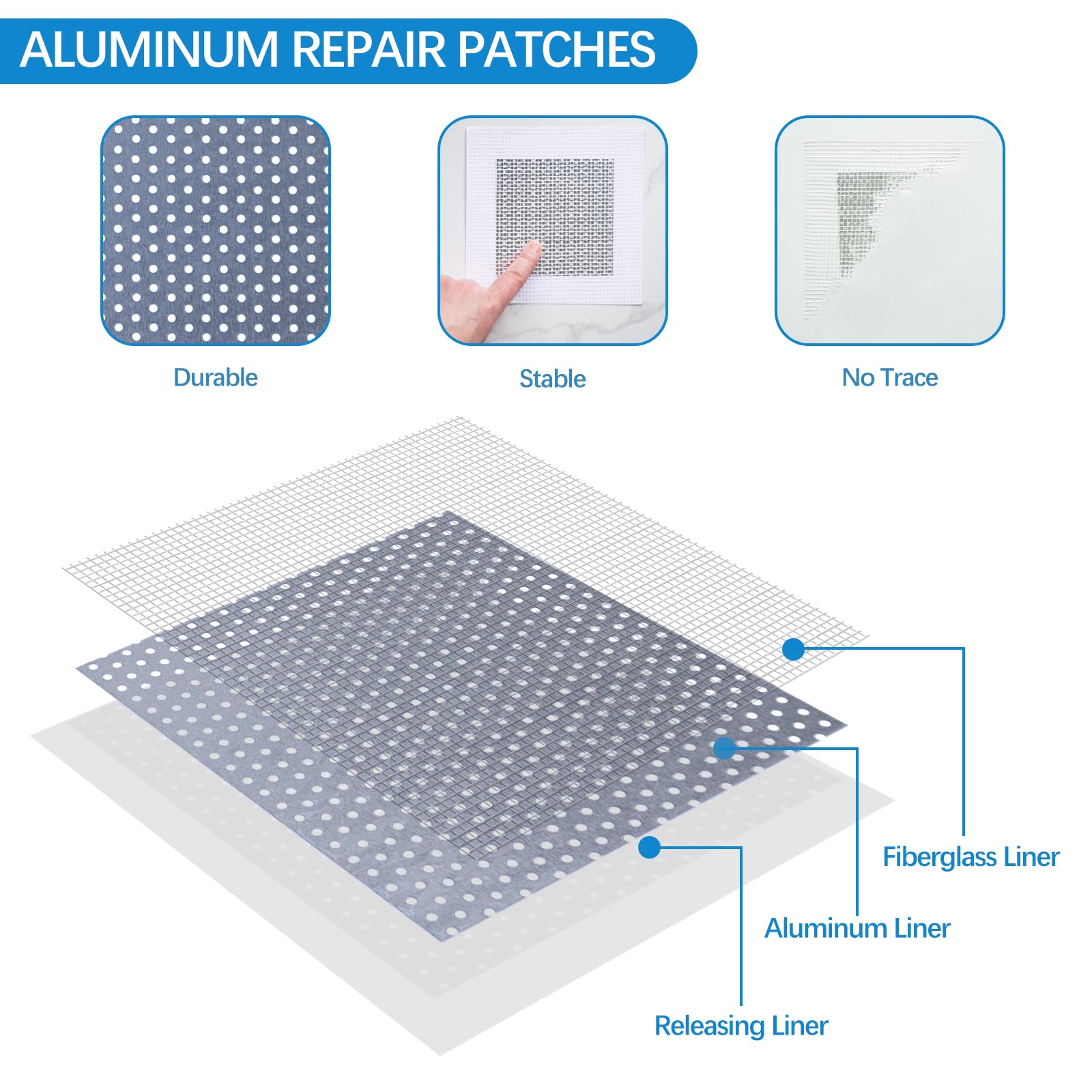 ALUMINUM REPAIR PATCHES

Durable

Stable

No Trace

Fiberglass Liner

Aluminum Liner

Releasing Liner