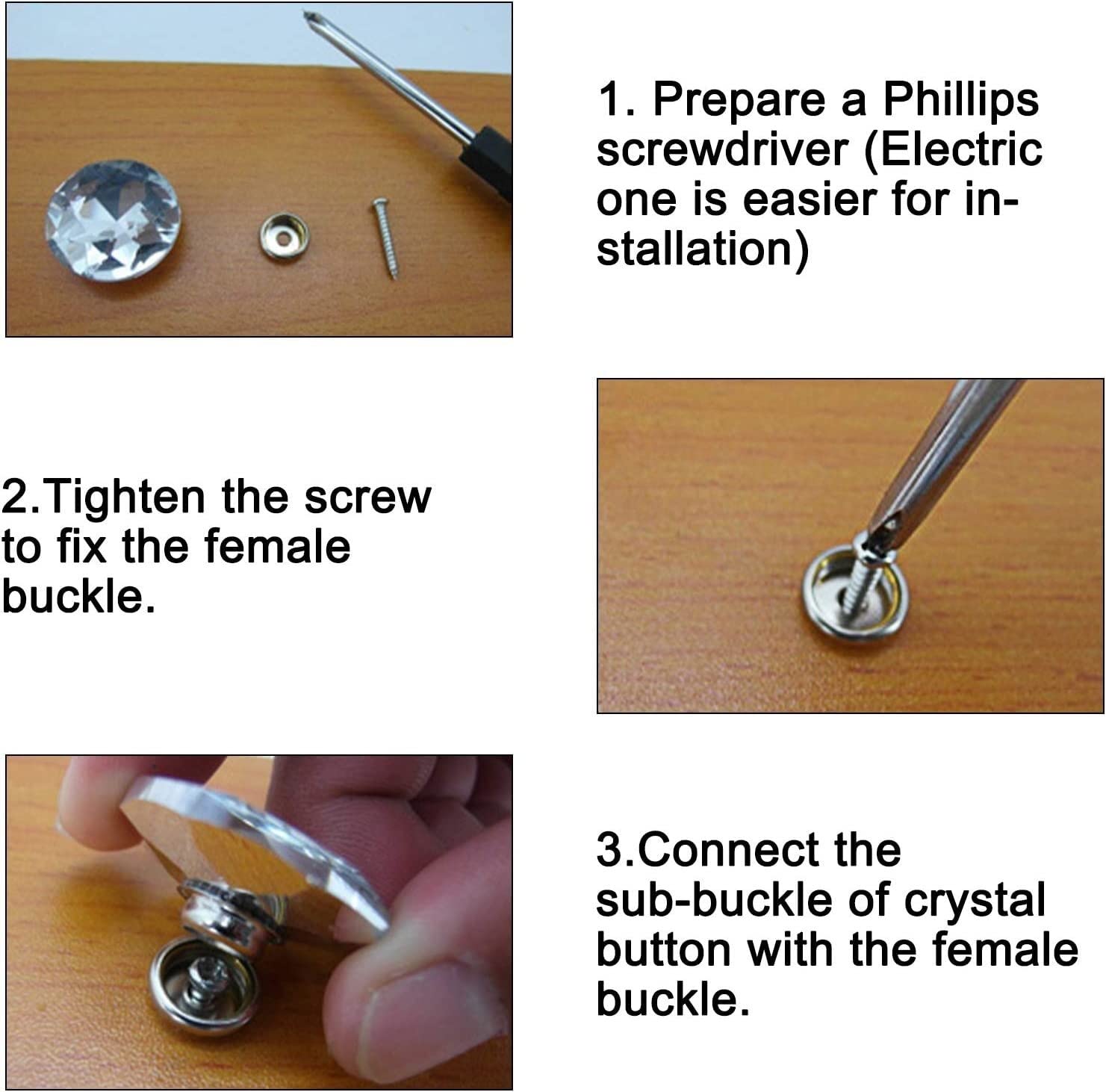 1. Prepare a Phillips screwdriver (Electric one is easier for installation)

2.Tighten the screw to fix the female buckle.

3.Connect the sub-buckle of crystal button with the female buckle.