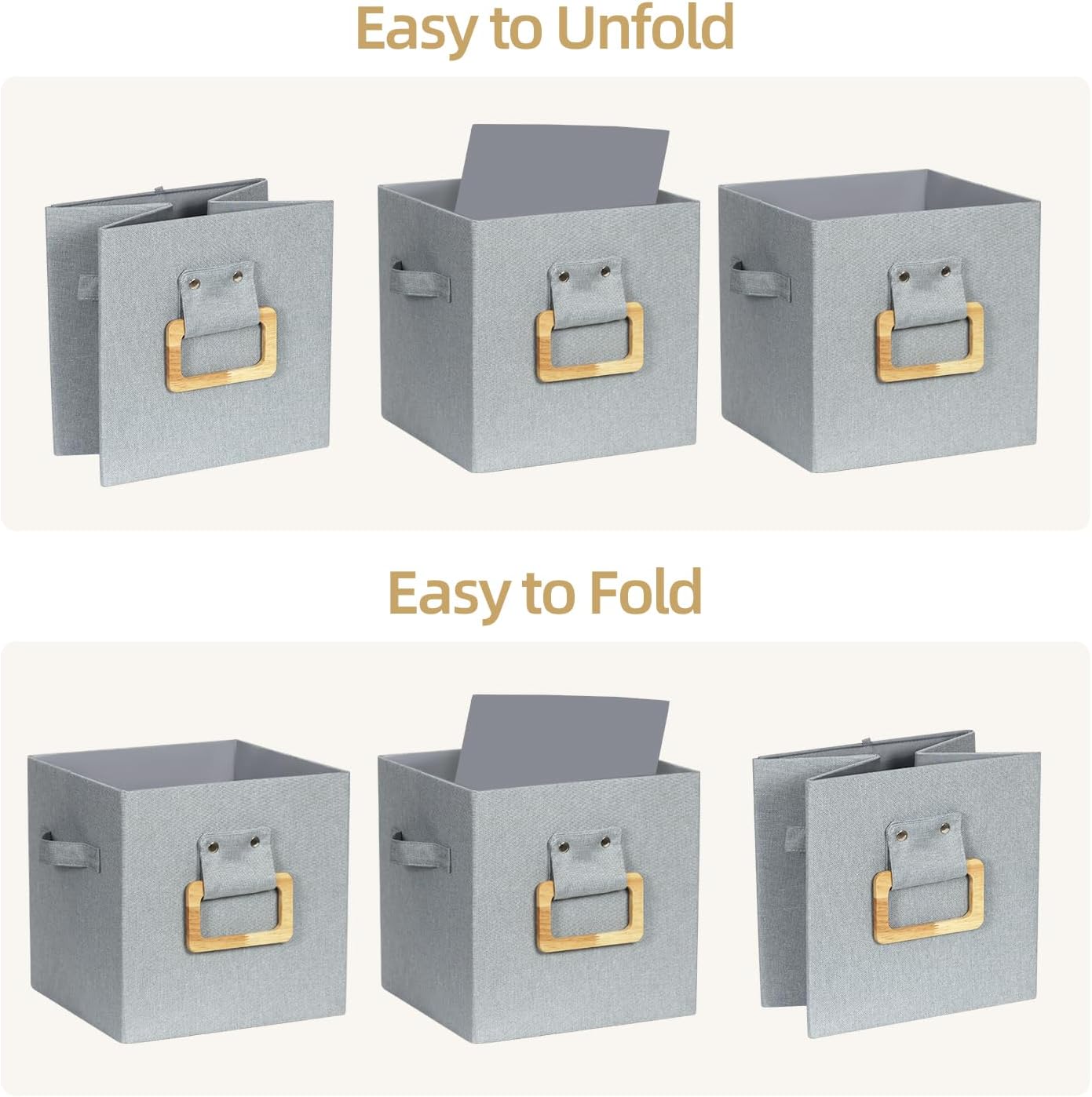 Easy to Unfold

Easy to Fold