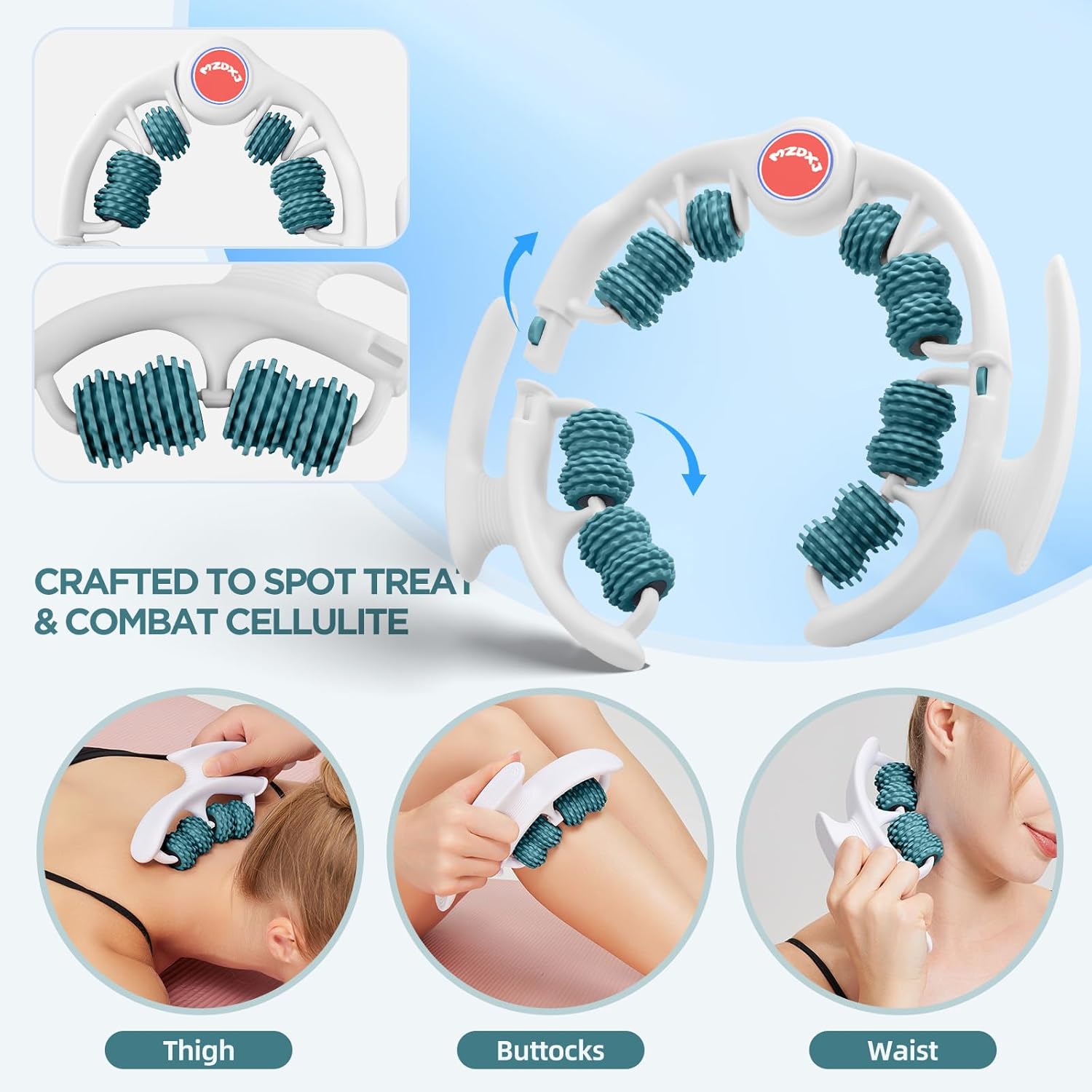 MZDXJ

MZDXJ

CRAFTED TO SPOT TREAT & COMBAT CELLULITE

Thigh

Buttocks

Waist