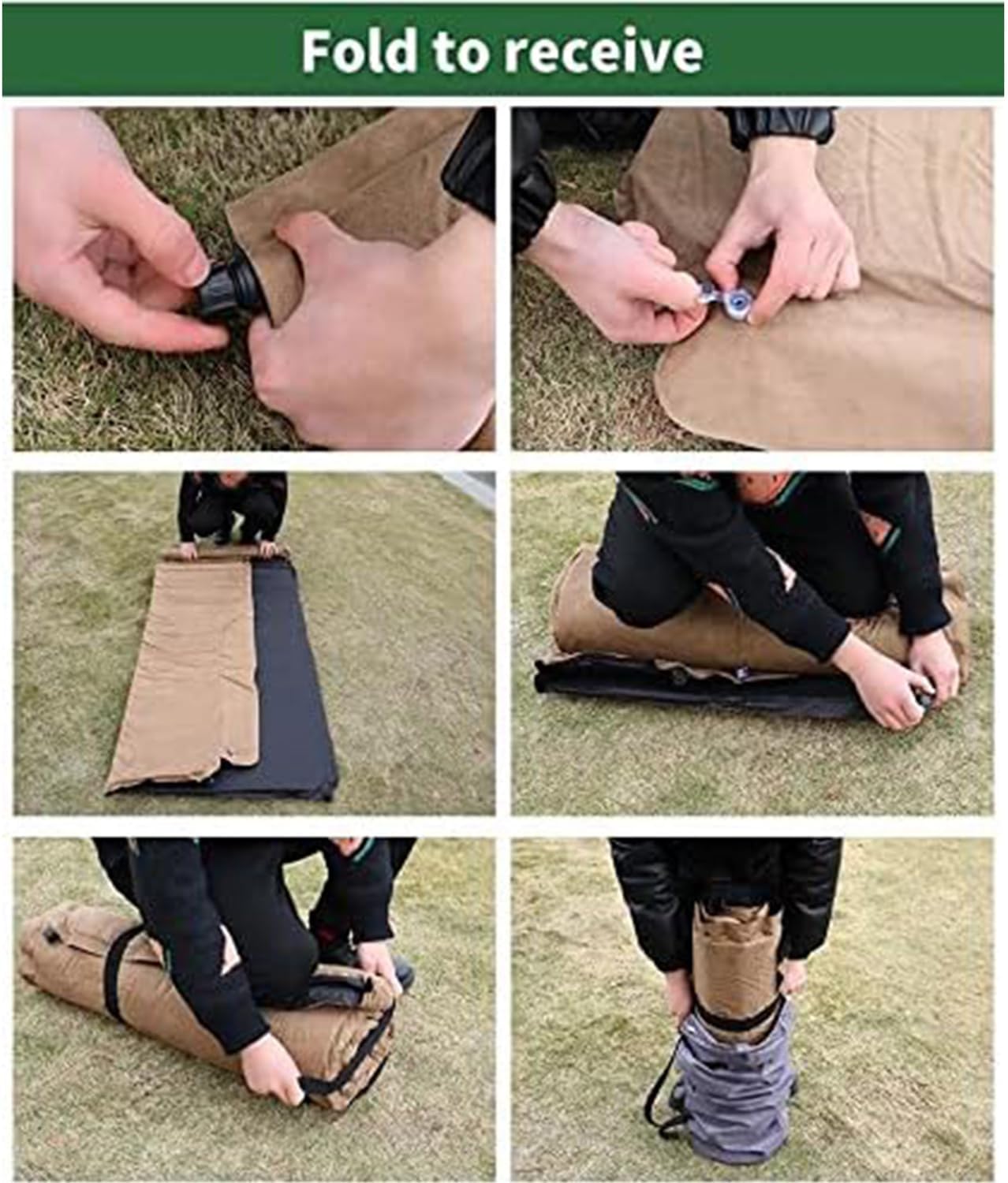 Fold to receive