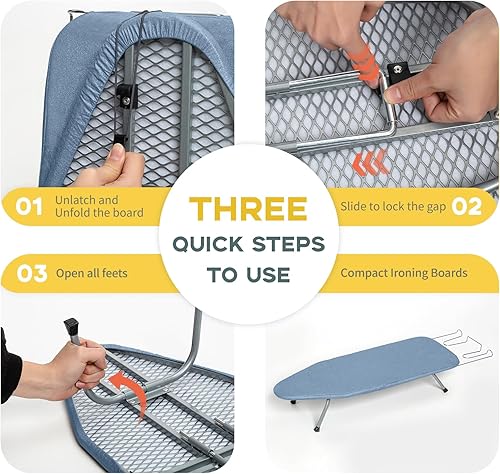 01 Unlatch and Unfold the board

THREE
QUICK STEPS
TO USE

Slide to lock the gap 02

03 Open all feets

Compact Ironing Boards