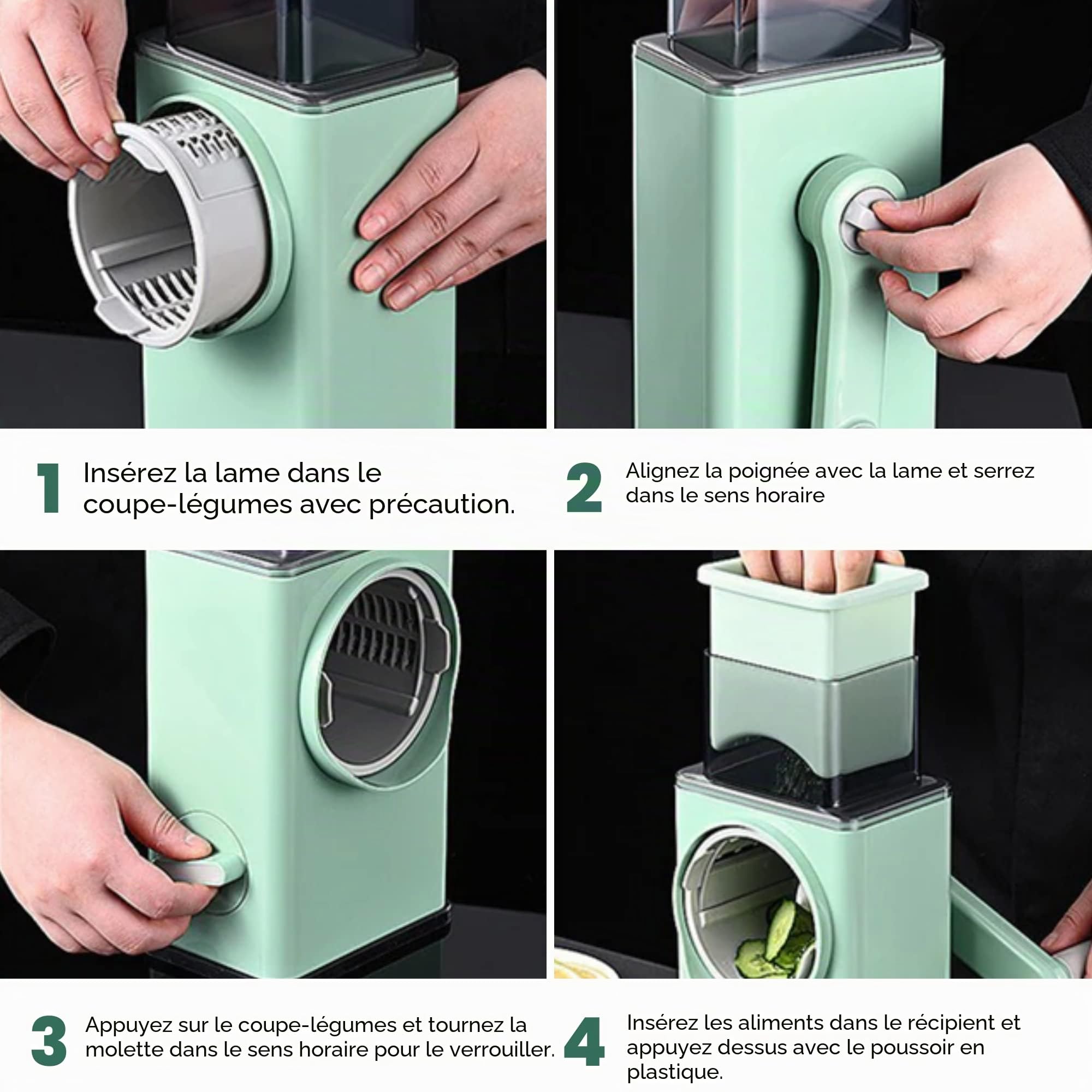 1 Insérez la lame dans le coupe-légumes avec précaution.

2 Alignez la poignée avec la lame et serrez dans le sens horaire

3 Appuyez sur le coupe-légumes et tournez la molette dans le sens horaire pour le verrouiller.

4 Insérez les aliments dans le récipient et appuyez dessus avec le poussoir en plastique.