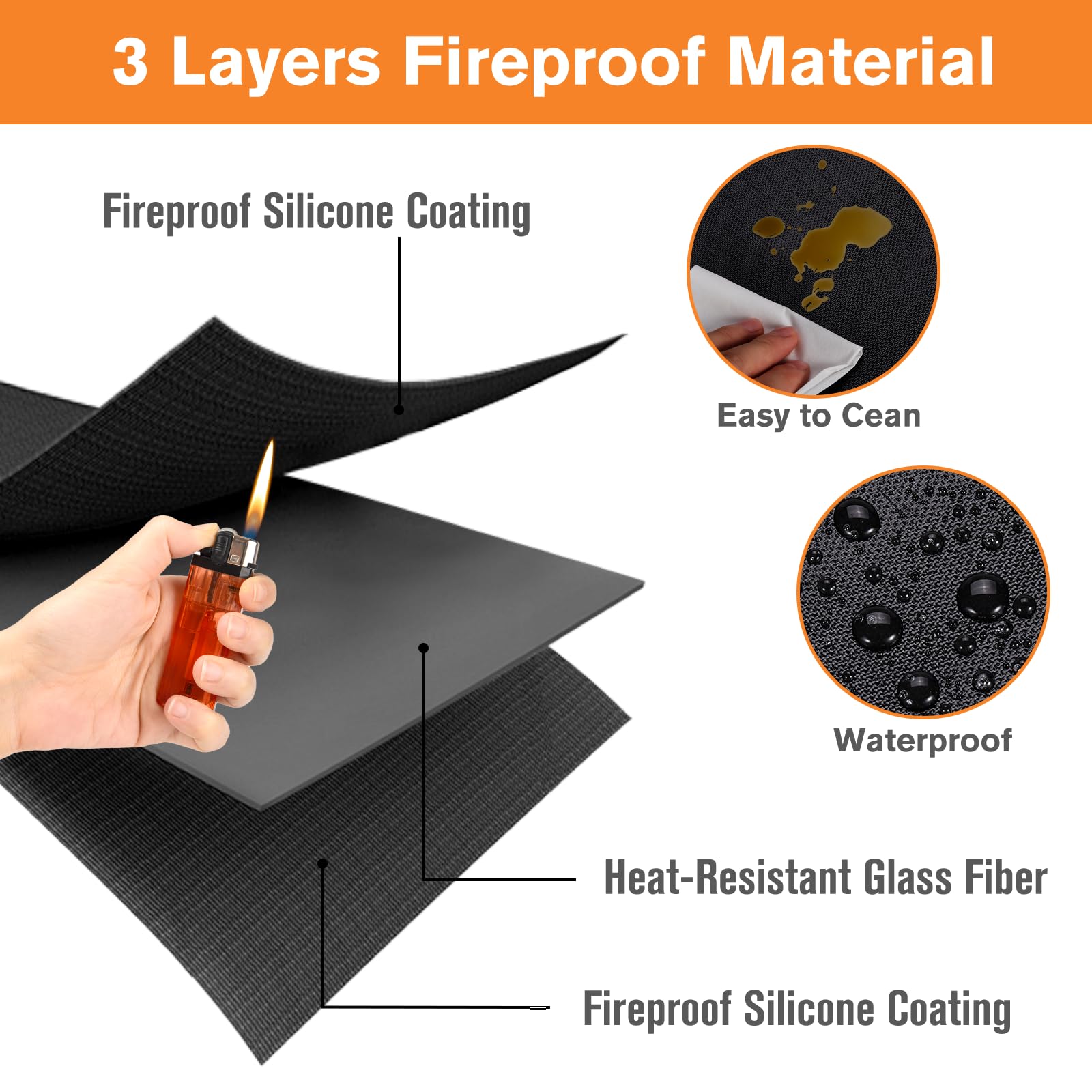 3 Layers Fireproof Material

Fireproof Silicone Coating

Easy to Cean

Waterproof

Heat-Resistant Glass Fiber

Fireproof Silicone Coating