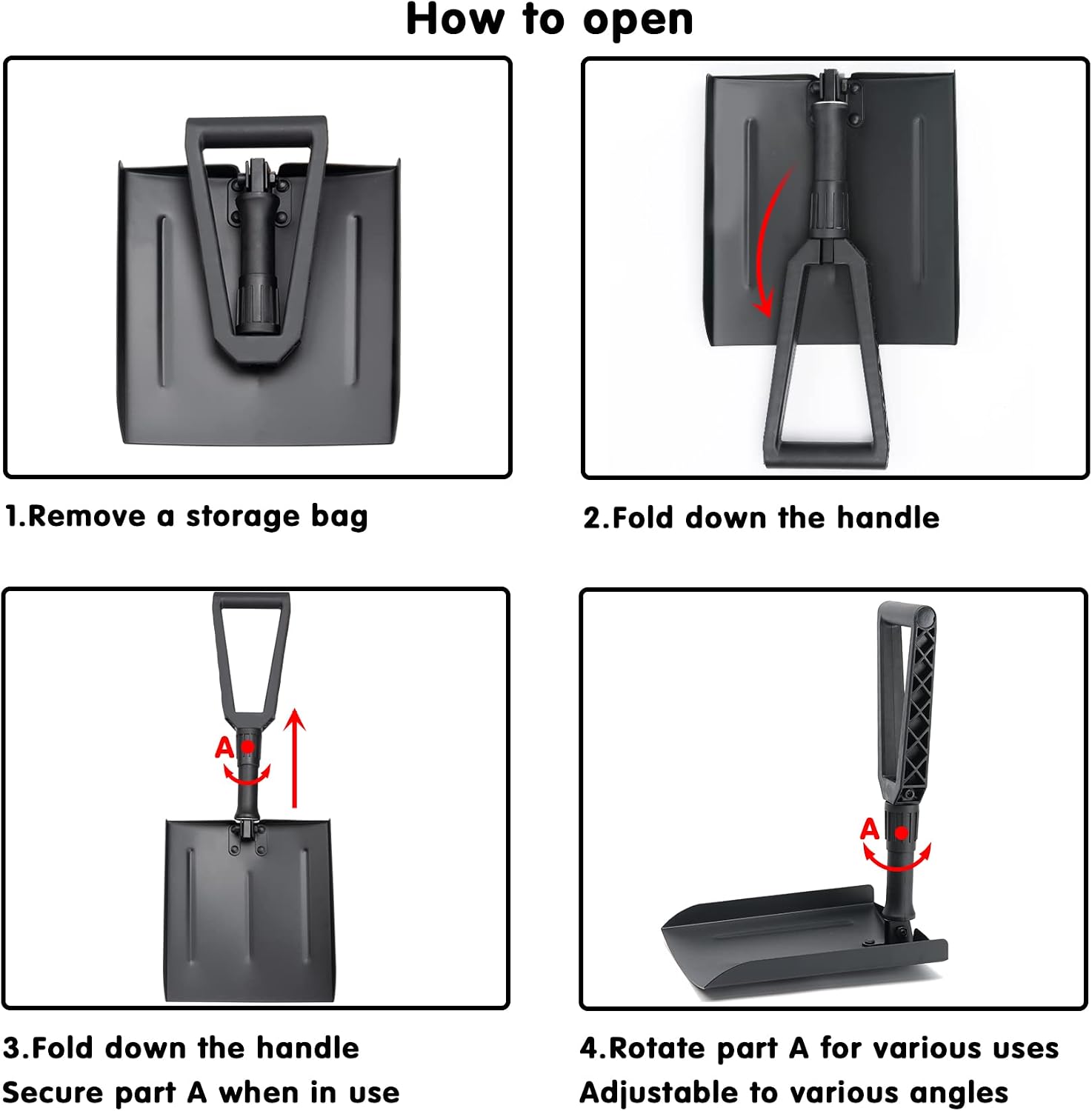 How to open

1.Remove a storage bag

2.Fold down the handle

A

3.Fold down the handle
Secure part A when in use

A

4.Rotate part A for various uses
Adjustable to various angles