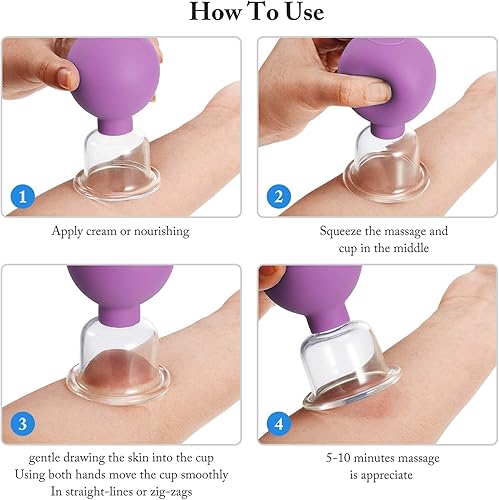 How To Use

1

Apply cream or nourishing

2

Squeeze the massage and cup in the middle

3

gentle drawing the skin into the cup
Using both hands move the cup smoothly
In straight-lines or zig-zags

4

5-10 minutes massage
is appreciate