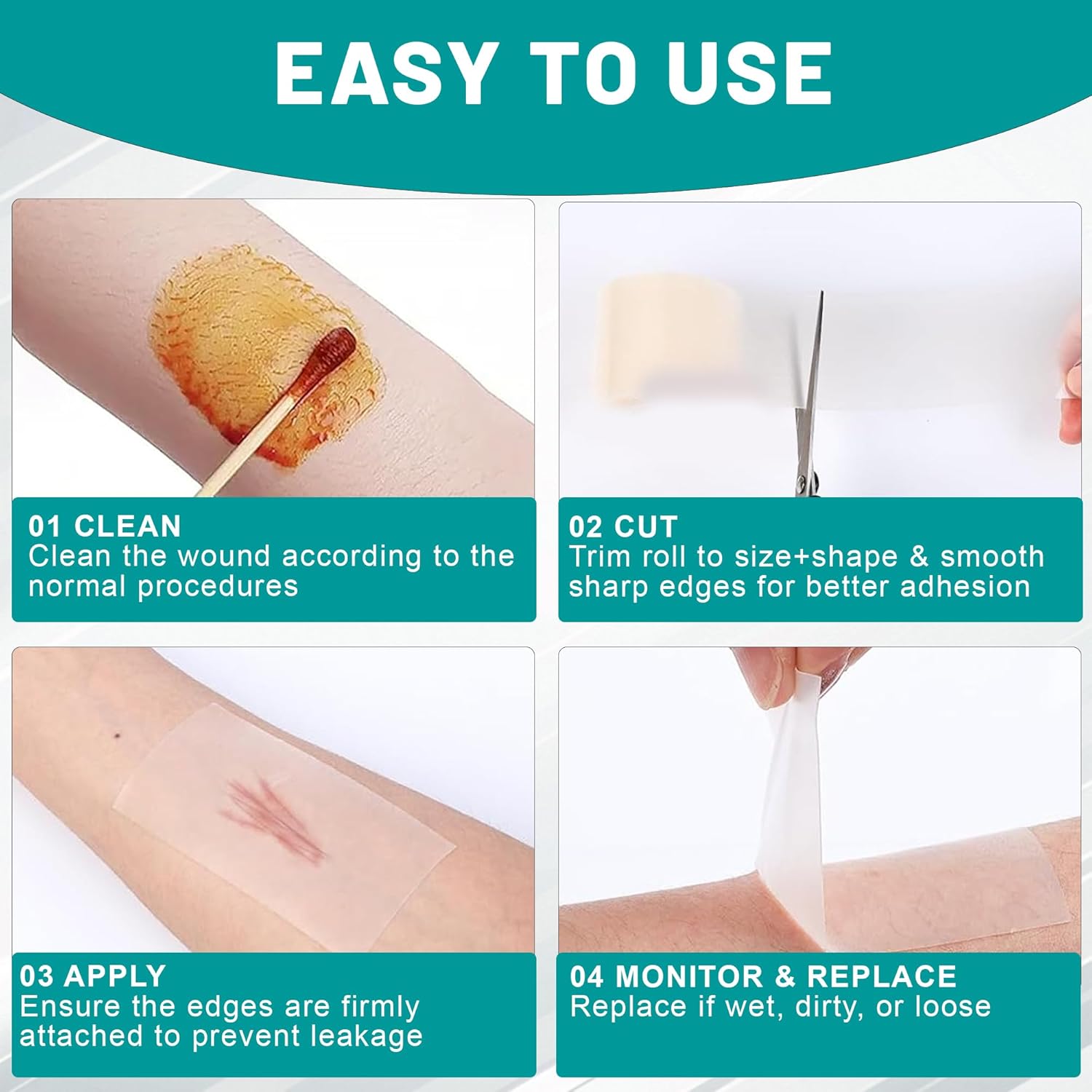 EASY TO USE

01 CLEAN
Clean the wound according to the normal procedures

02 CUT
Trim roll to size+shape & smooth sharp edges for better adhesion

03 APPLY
Ensure the edges are firmly attached to prevent leakage

04 MONITOR & REPLACE
Replace if wet, dirty, or loose