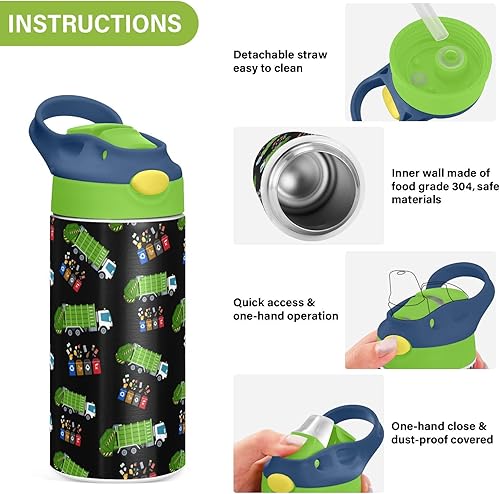 INSTRUCTIONS

Detachable straw easy to clean

Inner wall made of food grade 304, safe materials

Quick access & one-hand operation

One-hand close & dust-proof covered