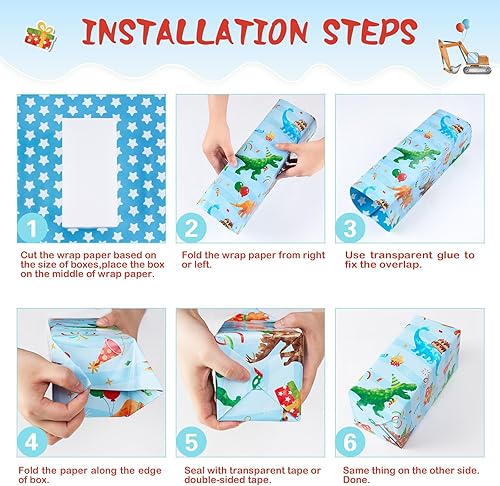 INSTALLATION STEPS

1

Cut the wrap paper based on the size of boxes,place the box on the middle of wrap paper.

2

Fold the wrap paper from right or left.

3

Use transparent glue to fix the overlap.

4

Fold the paper along the edge of box.

5

Seal with transparent tape or double-sided tape.

6

Same thing on the other side. Done.