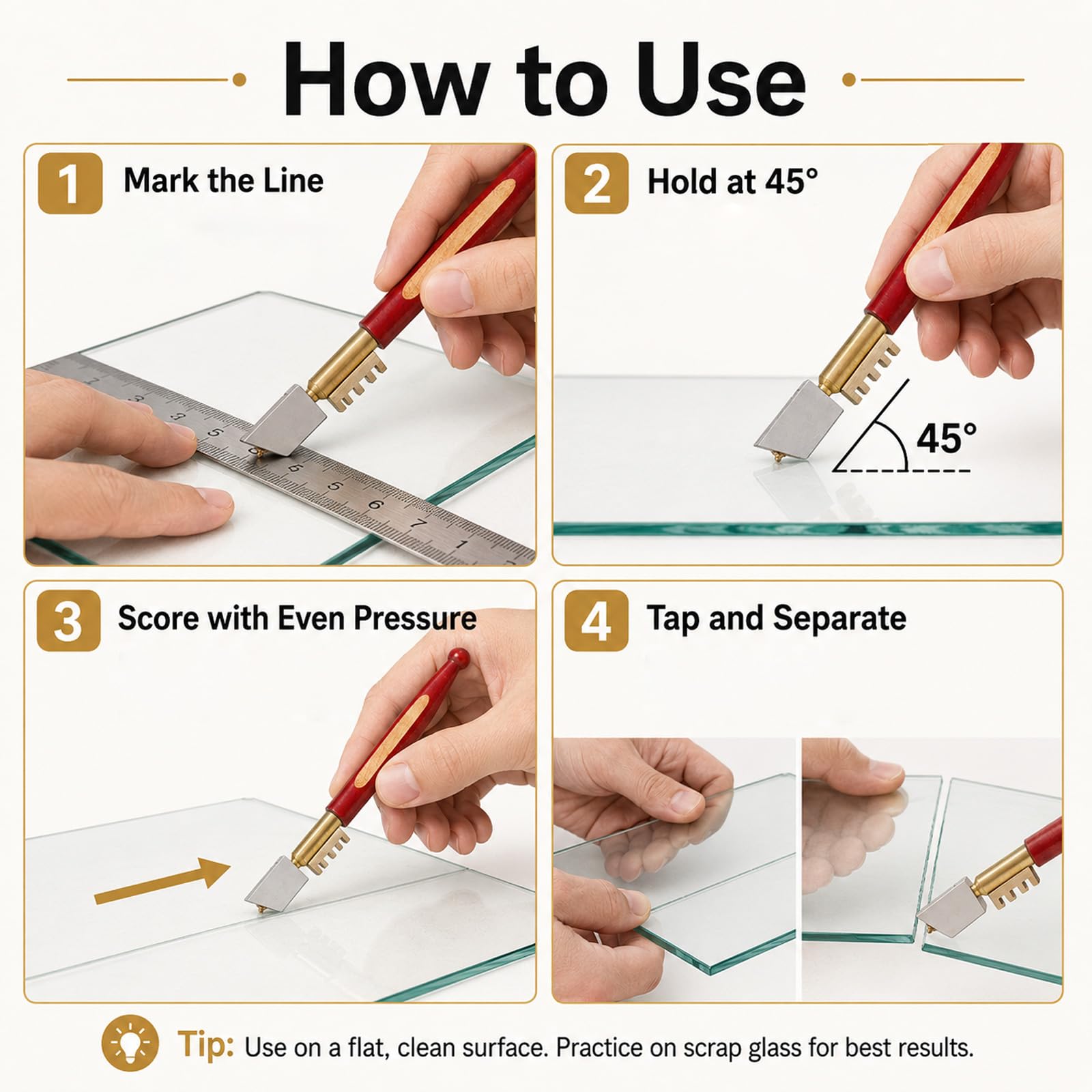 How to Use

1 Mark the Line

2 Hold at 45°

45°

3 Score with Even Pressure

4 Tap and Separate

Tip: Use on a flat, clean surface. Practice on scrap glass for best results.