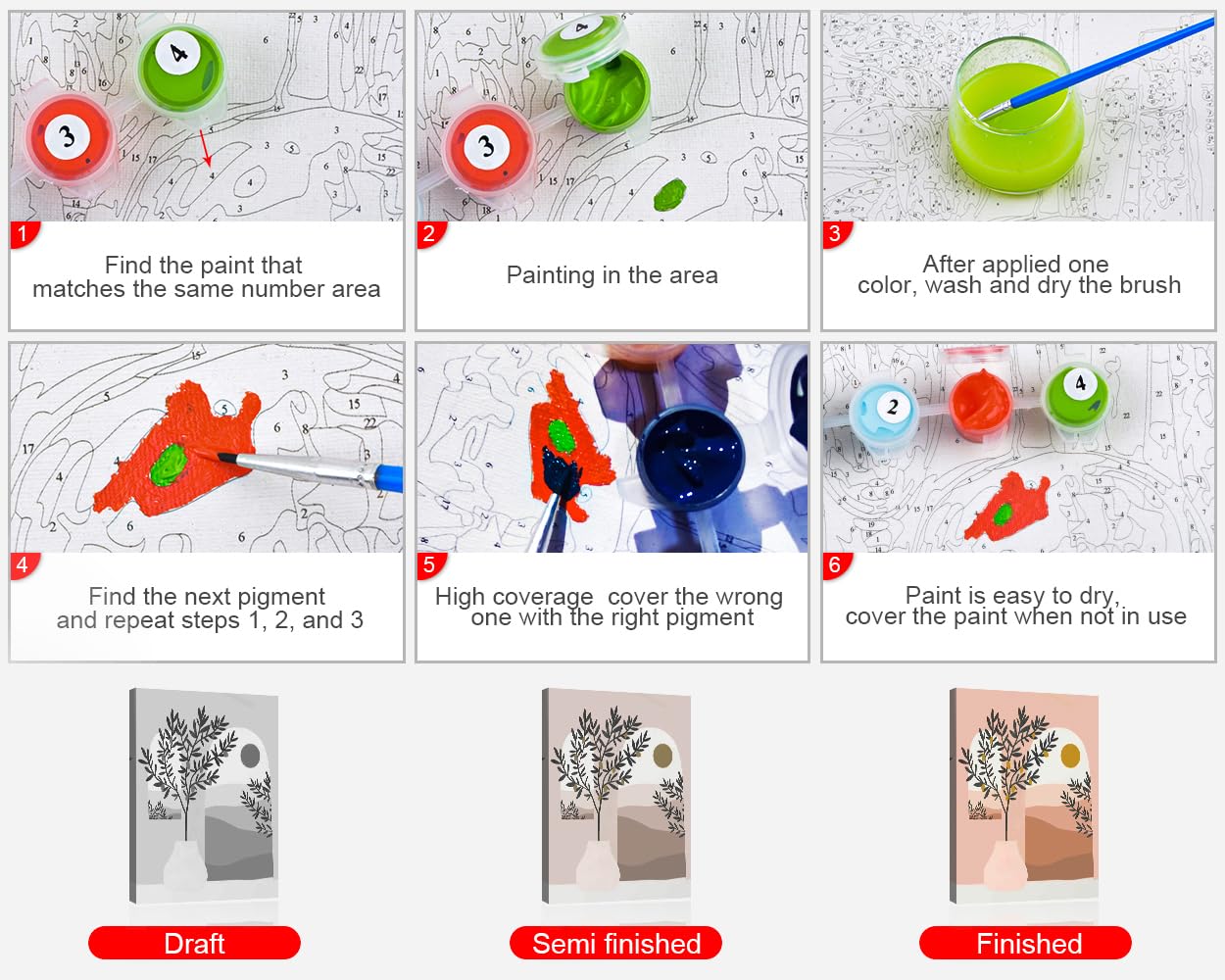 1

Find the paint that matches the same number area

2

Painting in the area

3

After applied one color, wash and dry the brush

4

Find the next pigment and repeat steps 1, 2, and 3

5

High coverage cover the wrong one with the right pigment

6

Paint is easy to dry, cover the paint when not in use

Draft

Semi finished

Finished