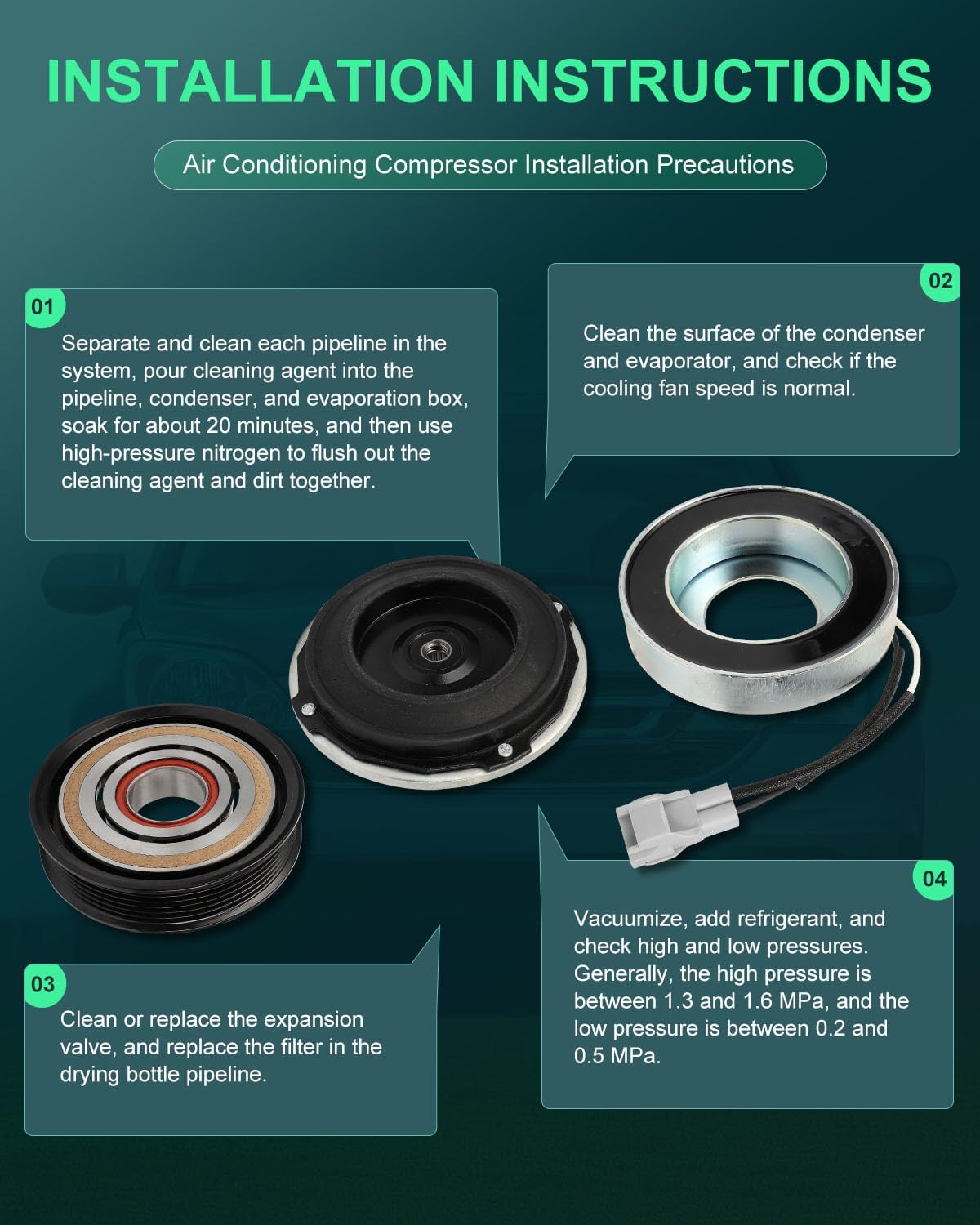 INSTALLATION INSTRUCTIONS

Air Conditioning Compressor Installation Precautions

01

Separate and clean each pipeline in the system, pour cleaning agent into the pipeline, condenser, and evaporation box, soak for about 20 minutes, and then use high-pressure nitrogen to flush out the cleaning agent and dirt together.

02

Clean the surface of the condenser and evaporator, and check if the cooling fan speed is normal.

03

Clean or replace the expansion valve, and replace the filter in the drying bottle pipeline.

04

Vacuumize, add refrigerant, and check high and low pressures. Generally, the high pressure is between 1.3 and 1.6 MPa, and the low pressure is between 0.2 and 0.5 MPa.