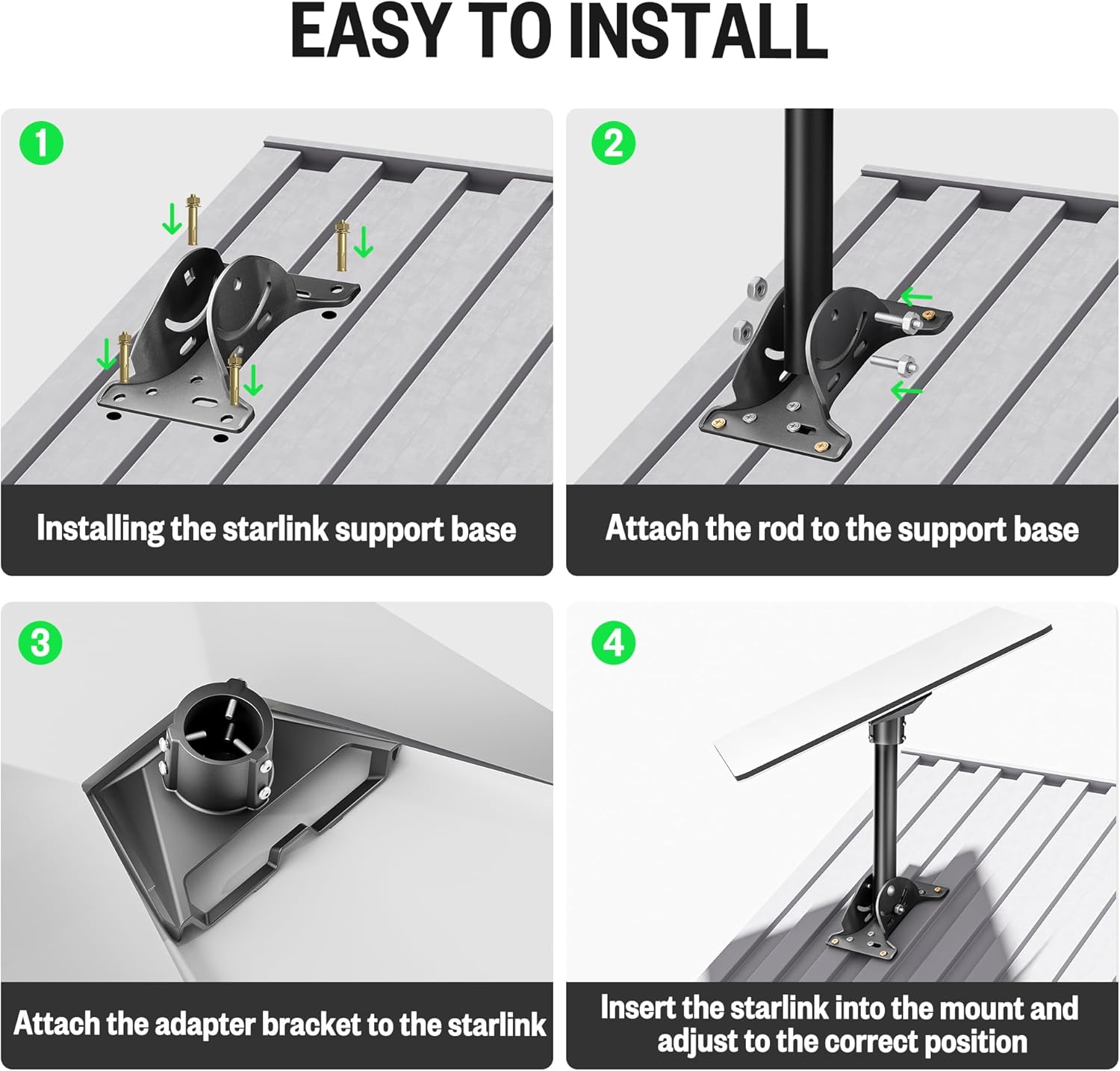 EASY TO INSTALL

1

Installing the starlink support base

2

Attach the rod to the support base

3

Attach the adapter bracket to the starlink

4

Insert the starlink into the mount and adjust to the correct position