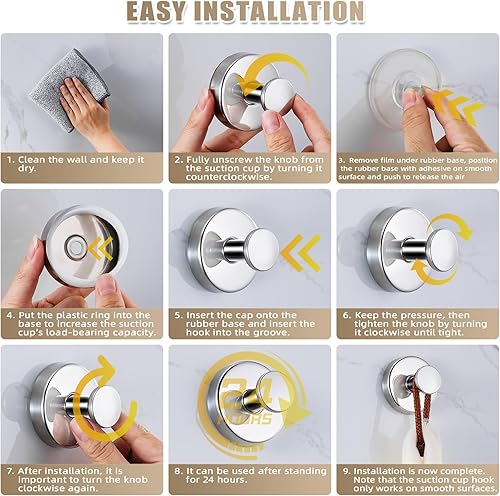 EASY INSTALLATION

1. Clean the wall and keep it dry.

2. Fully unscrew the knob from the suction cup by turning it counterclockwise.

3. Remove film under rubber base, position the rubber base with adhesive on smooth surface and push to release the air

4. Put the plastic ring into the base to increase the suction cup's load-bearing capacity.

5. Insert the cap onto the rubber base and insert the hook into the groove.

6. Keep the pressure, then tighten the knob by turning it clockwise until tight.

7. After installation, it is important to turn the knob clockwise again.

24 HOURS

8. It can be used after standing for 24 hours.

9. Installation is now complete. Note that the suction cup hook only works on smooth surfaces.