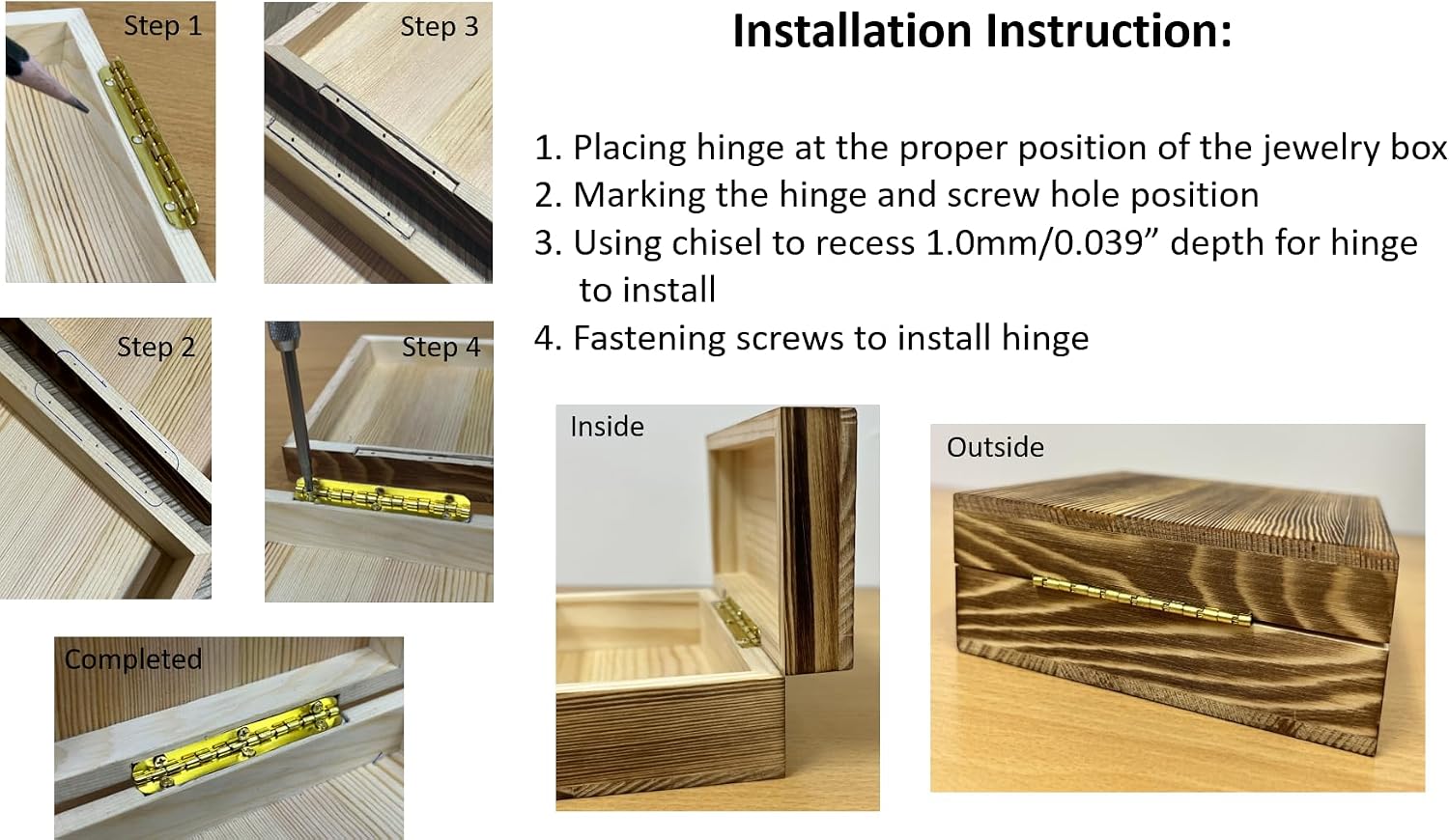 Step 1

Step 3

Step 2

Step 4

Completed

Installation Instruction:

1. Placing hinge at the proper position of the jewelry box
2. Marking the hinge and screw hole position
3. Using chisel to recess 1.0mm/0.039” depth for hinge to install
4. Fastening screws to install hinge

Inside

Outside