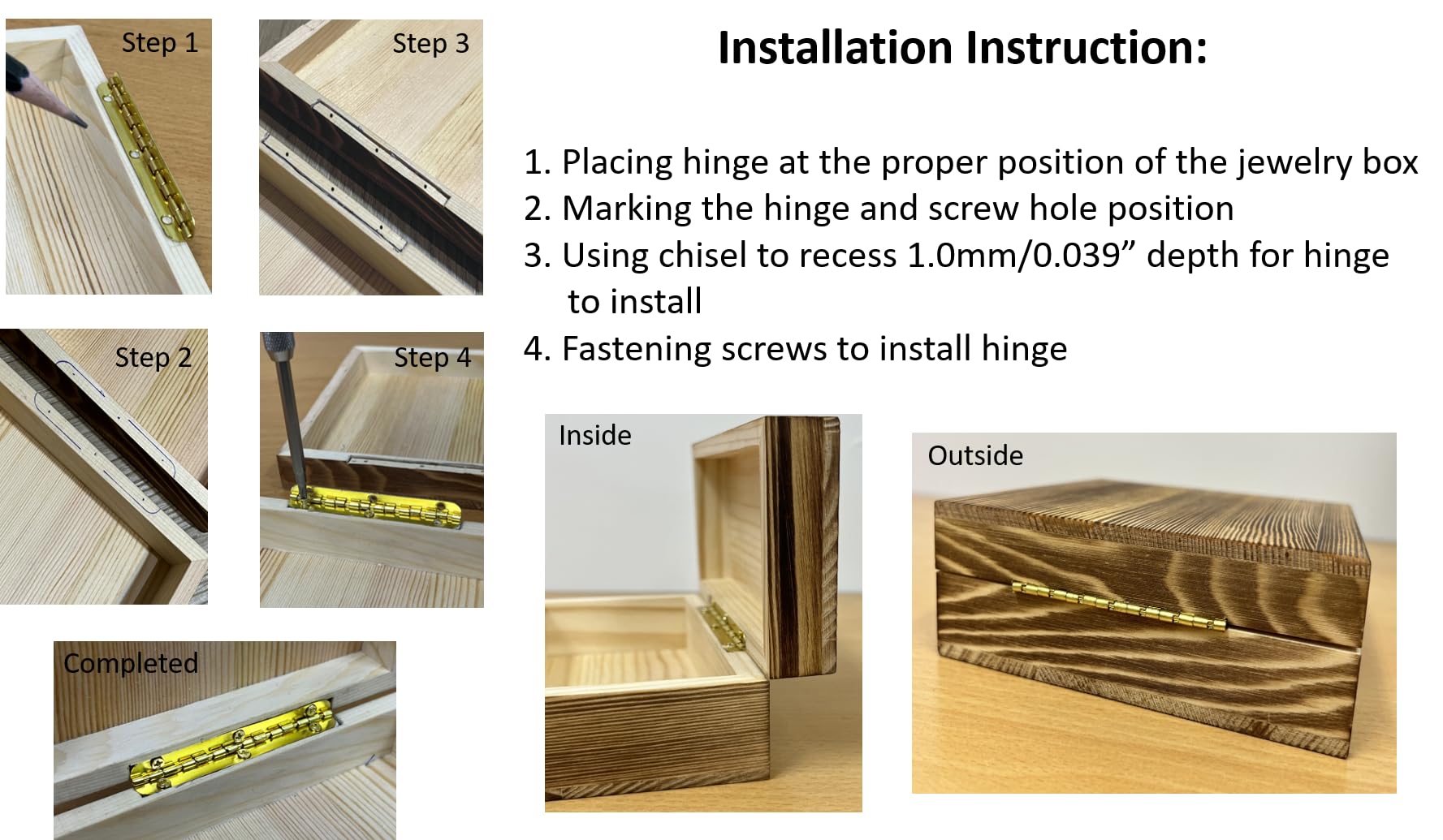 Step 1

Step 3

Step 2

Step 4

Completed

Installation Instruction:

1. Placing hinge at the proper position of the jewelry box
2. Marking the hinge and screw hole position
3. Using chisel to recess 1.0mm/0.039” depth for hinge to install
4. Fastening screws to install hinge

Inside

Outside