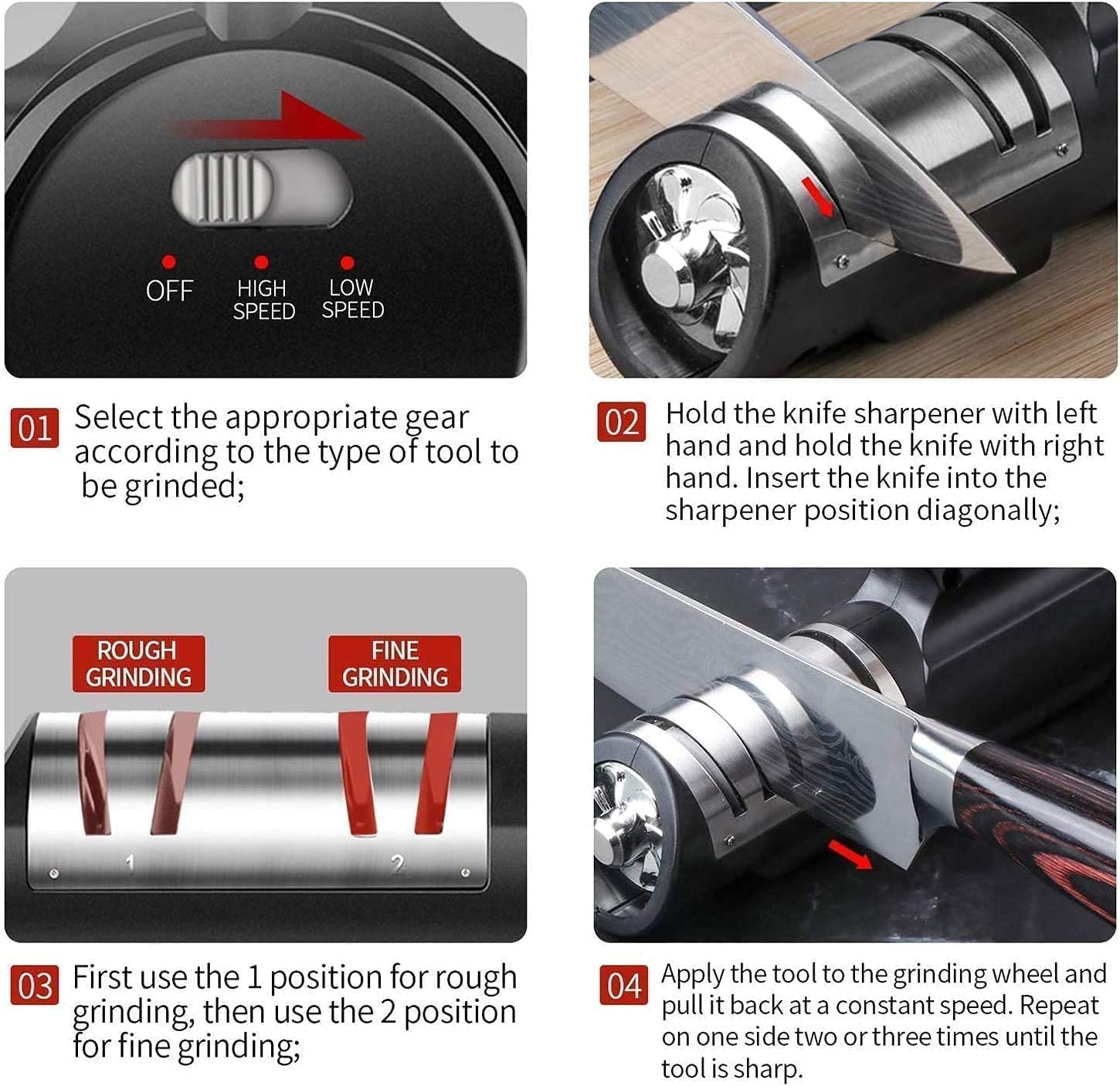 OFF HIGH SPEED LOW SPEED

01 Select the appropriate gear according to the type of tool to be grinded;

02 Hold the knife sharpener with left hand and hold the knife with right hand. Insert the knife into the sharpener position diagonally;

ROUGH GRINDING

FINE GRINDING

1

2

03 First use the 1 position for rough grinding, then use the 2 position for fine grinding;

04 Apply the tool to the grinding wheel and pull it back at a constant speed. Repeat on one side two or three times until the tool is sharp.