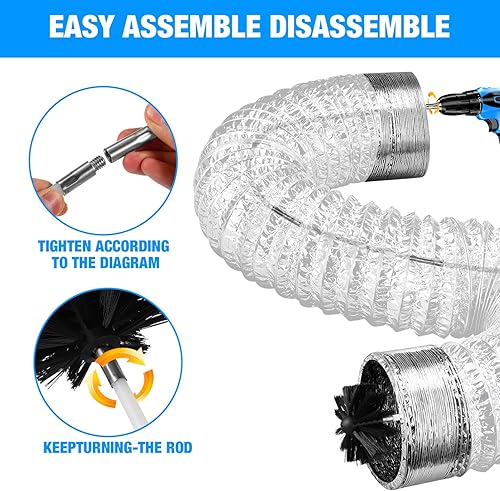 EASY ASSEMBLE DISASSEMBLE

TIGHTEN ACCORDING TO THE DIAGRAM

KEEPTURNING-THE ROD