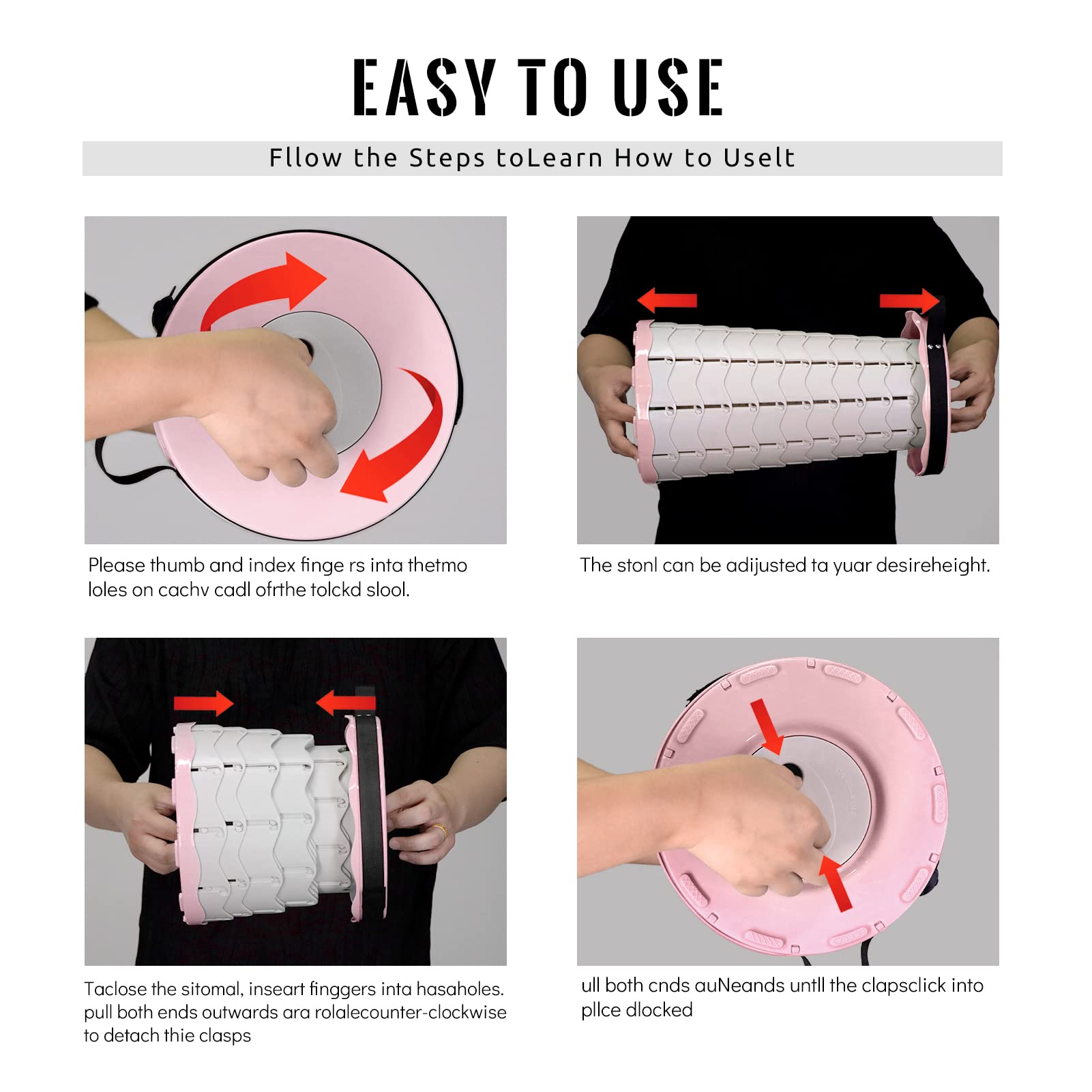 EASY TO USE

Fllow the Steps toLearn How to Uselt

Please thumb and index finge rs inta thetmo loles on cachv cadl ofrthe tolckd slool.

The stonl can be adijusted ta yuar desireheight.

Taclose the sitomal, inseart finggers inta hasaholes. pull both ends outwards ara rolalecounter-clockwise to detach thie clasps

ull both cnds auNeands untll the clapsclick into pllce dlocked