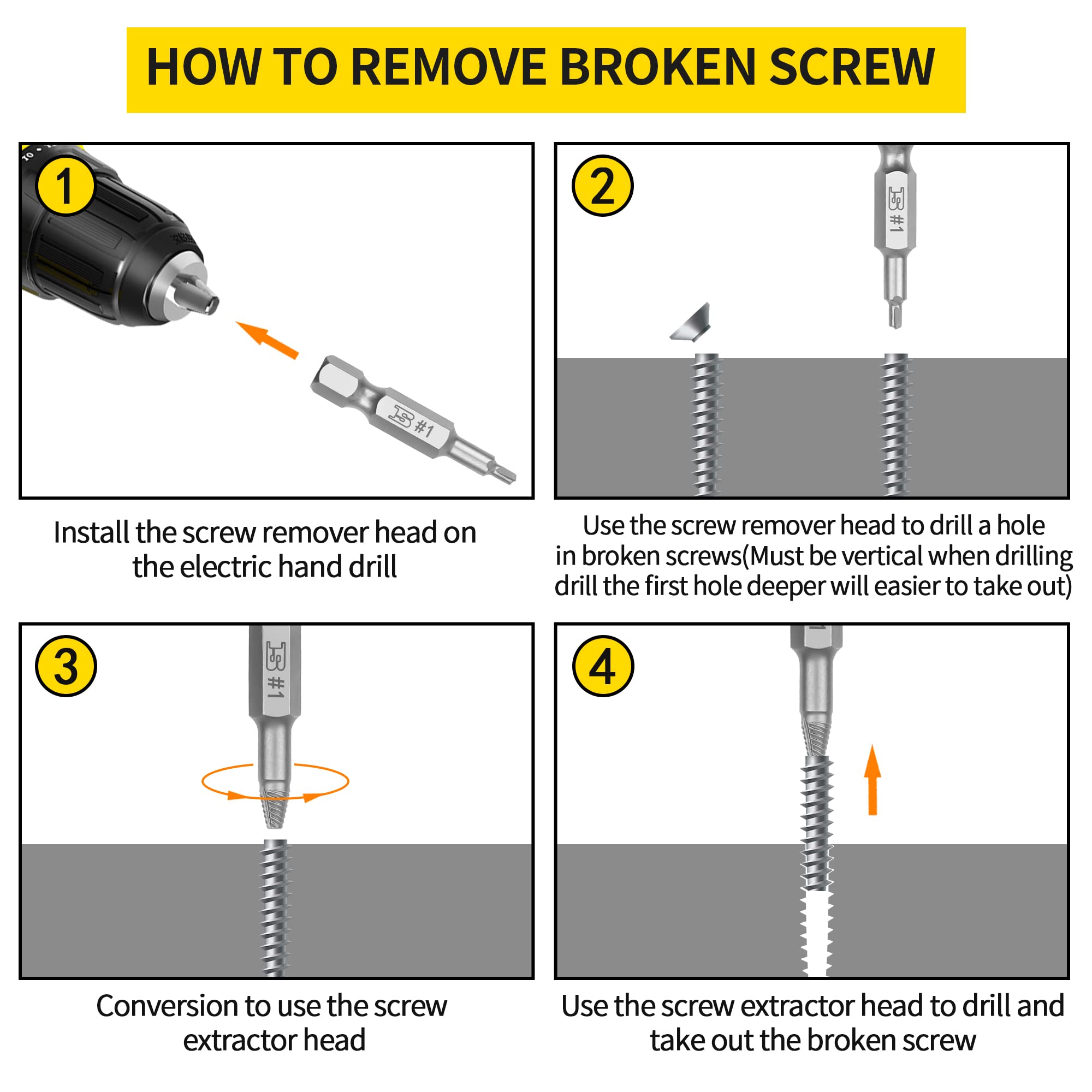 HOW TO REMOVE BROKEN SCREW

1

#1

Install the screw remover head on the electric hand drill

2

#1

Use the screw remover head to drill a hole in broken screws(Must be vertical when drilling drill the first hole deeper will easier to take out)

3

#1

Conversion to use the screw extractor head

4

Use the screw extractor head to drill and take out the broken screw